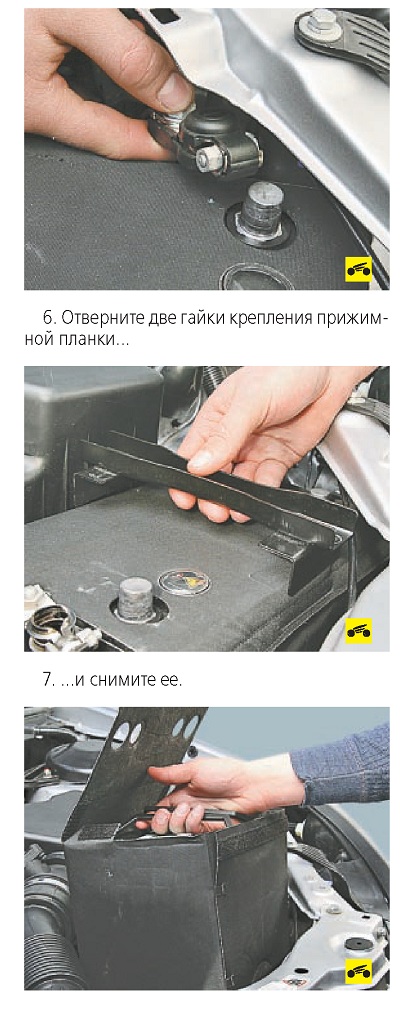 6. Отверните две гайки крепления прижимной планки...

7. ...и снимите ее.