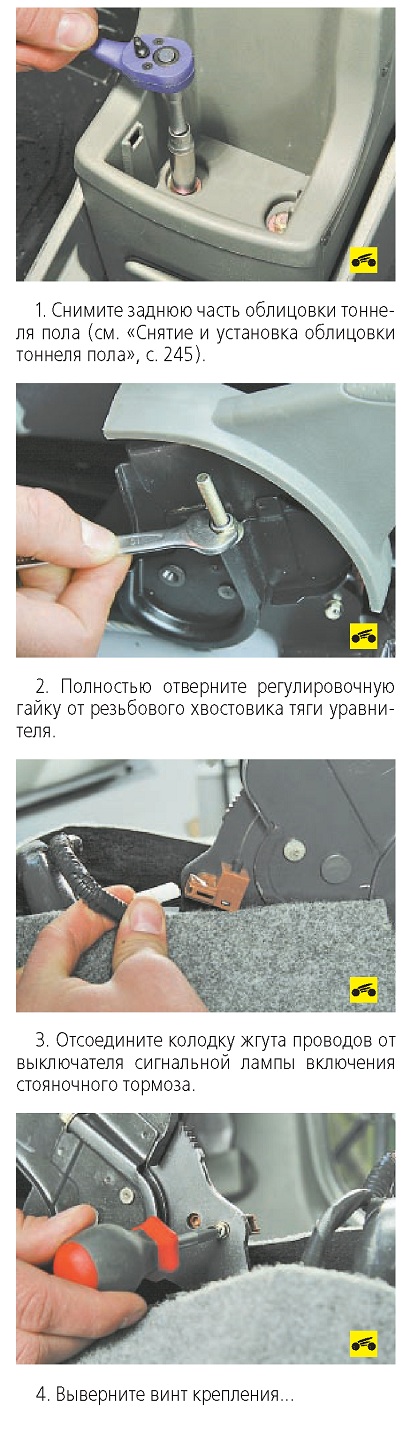 1. Снимите заднюю часть облицовки тоннеля пола (см. «Снятие и установка облицовки тоннеля пола», с. 245).

2. Полностью отверните регулировочную гайку от резьбового хвостовика тяги уравнителя.

3. Отсоедините колодку жгута проводов от выключателя сигнальной лампы включения стояночного тормоза.

4. Выверните винт крепления...