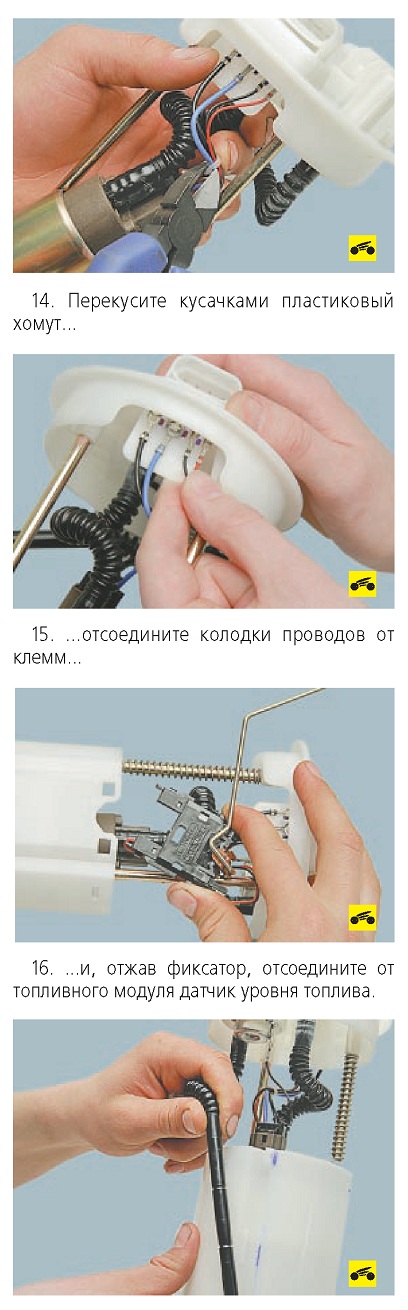 14. Перекусите кусачками пластиковый хомут...

15. ...отсоедините колодки проводов от клемм...

16. ...и, отжав фиксатор, отсоедините от топливного модуля датчик уровня топлива.