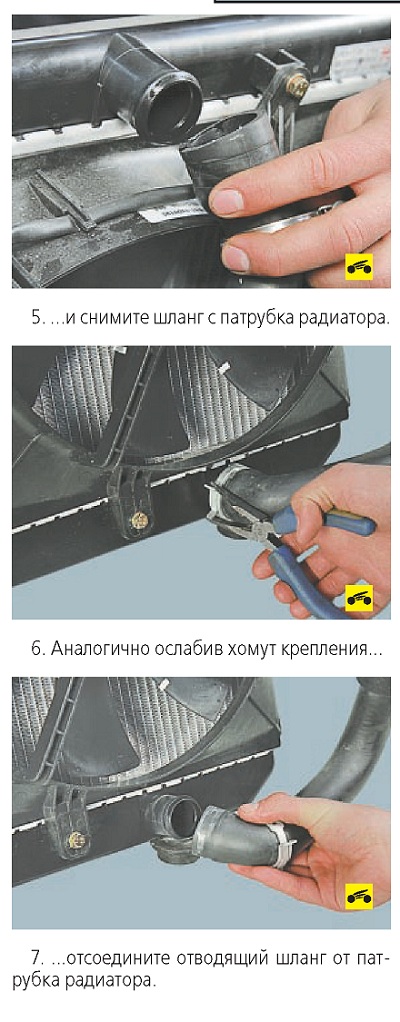 5. ...и снимите шланг с патрубка радиатора.

6. Аналогично ослабив хомут крепления...

7. ...отсоедините отводящий шланг от патрубка радиатора.