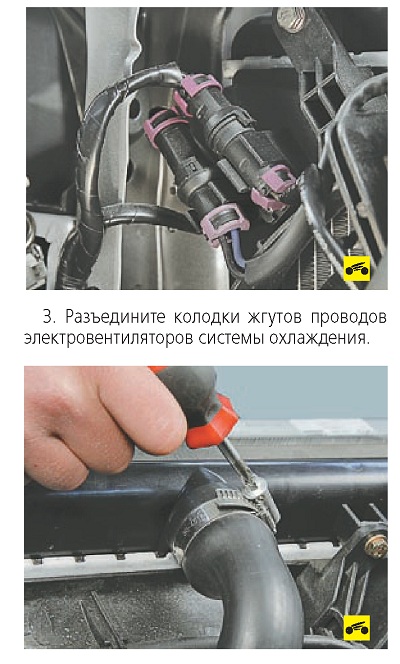 3. Разъедините колодки жгутов проводов электровентиляторов системы охлаждения.