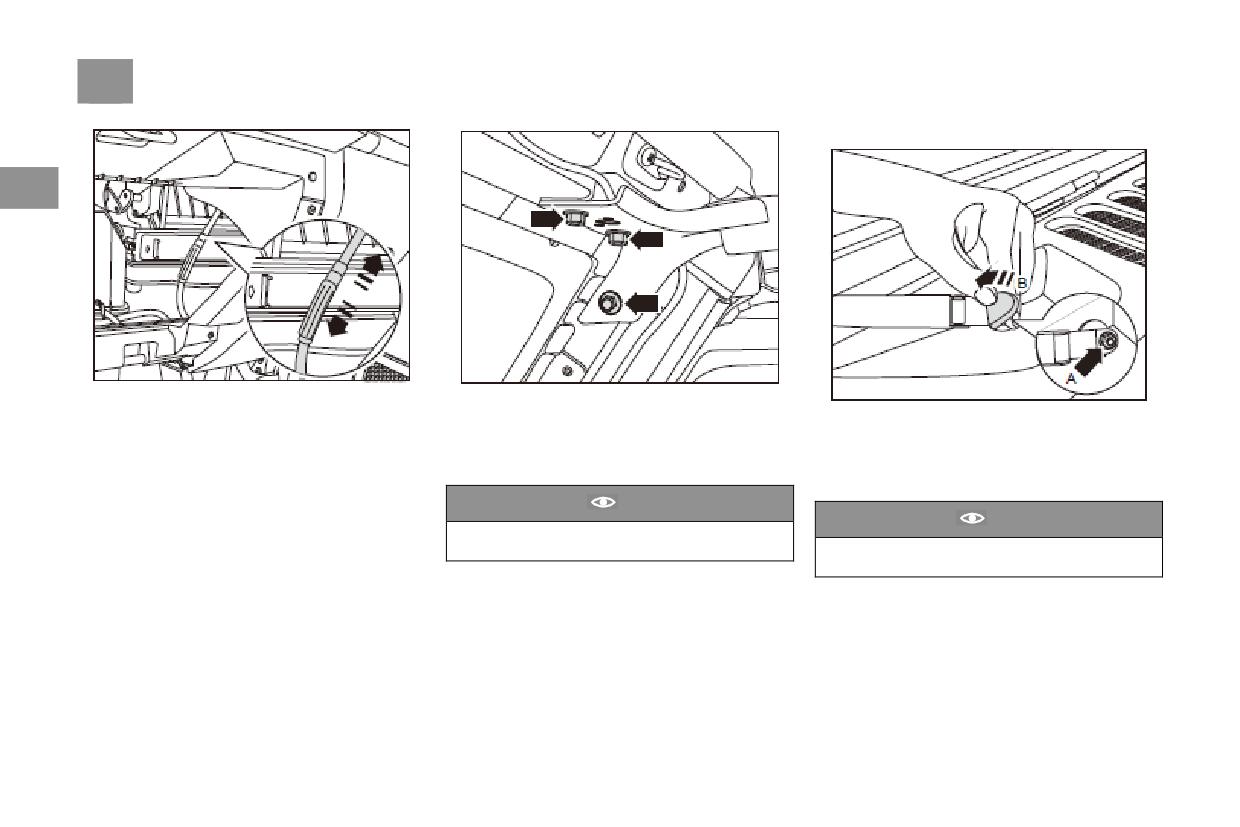 B

A