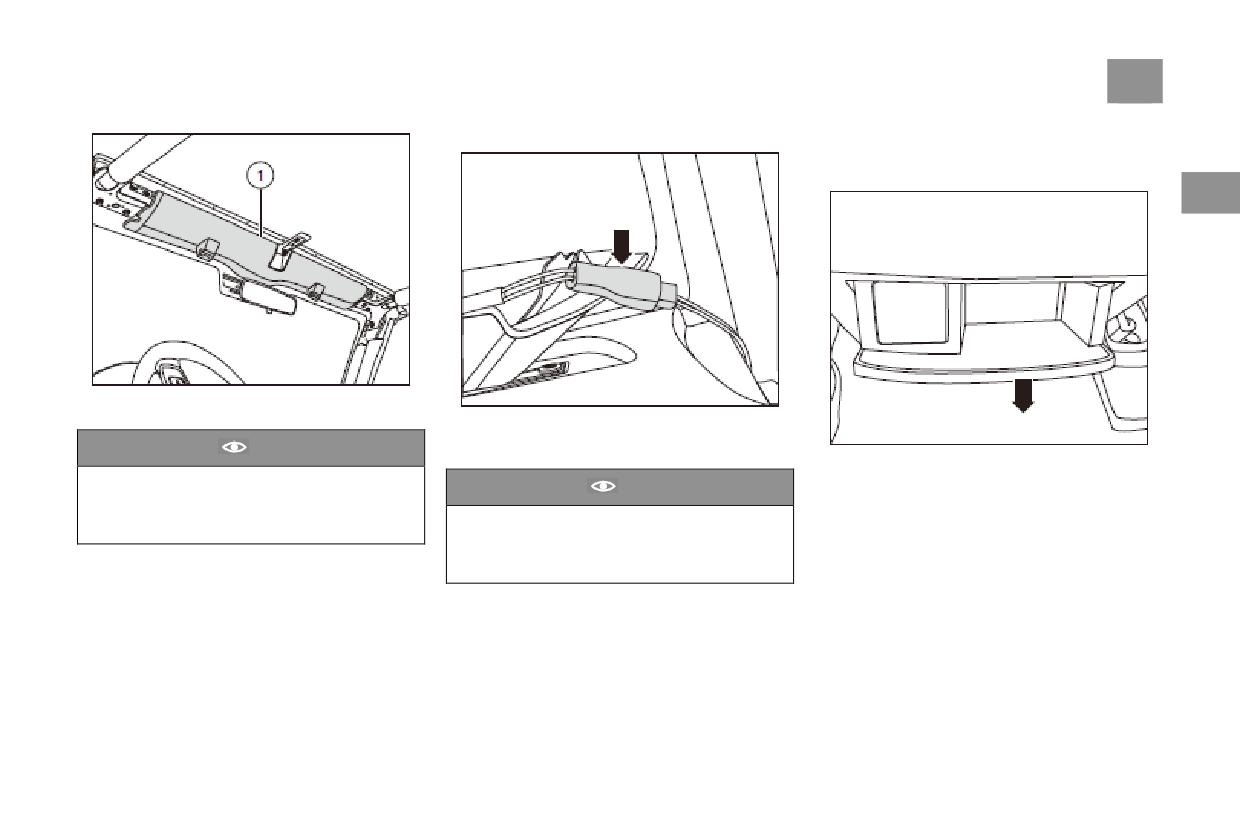 1