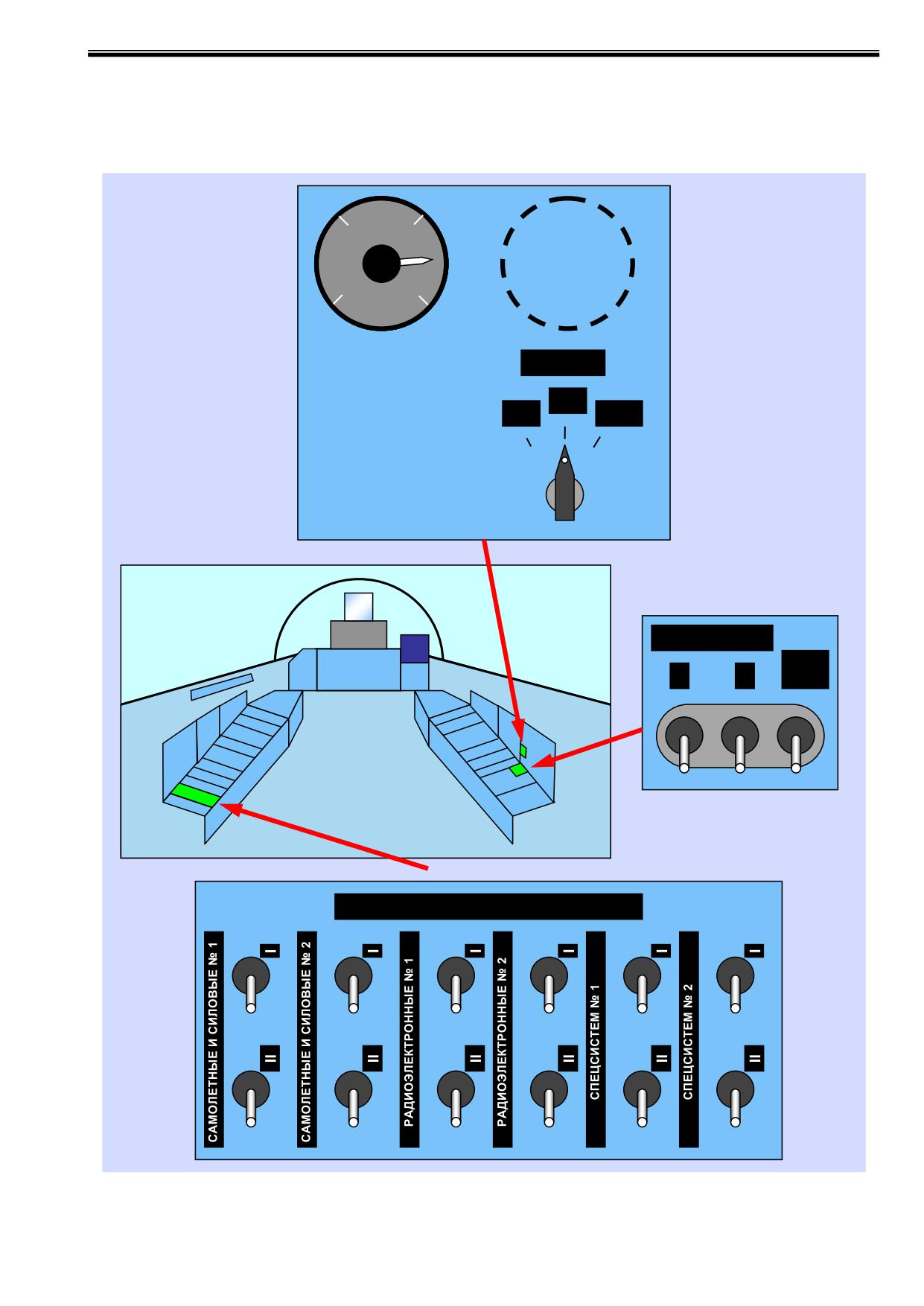 САМОЛЕТНЫЕ И СИЛОВЫЕ № 1

I

II

САМОЛЕТНЫЕ И СИЛОВЫЕ № 2

I

II

РАДИОЭЛЕКТРОННЫЕ № 1

I

II

РАДИОЭЛЕКТРОННЫЕ № 2

I

II

СПЕЦСИСТЕМ № 1

I

II

СПЕЦСИСТЕМ № 2

I

II