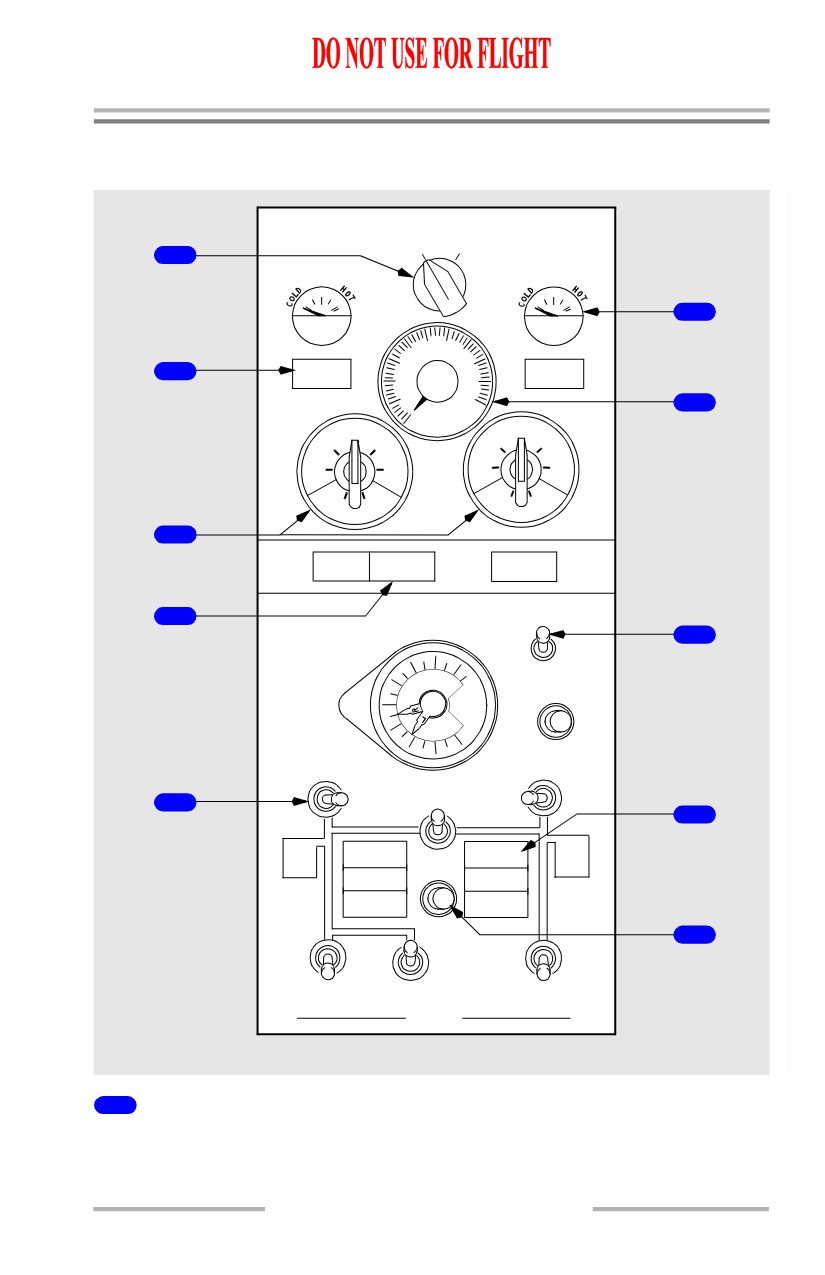 DO NOT USE FOR FLIGHT

COLD HOT

COLD HOT