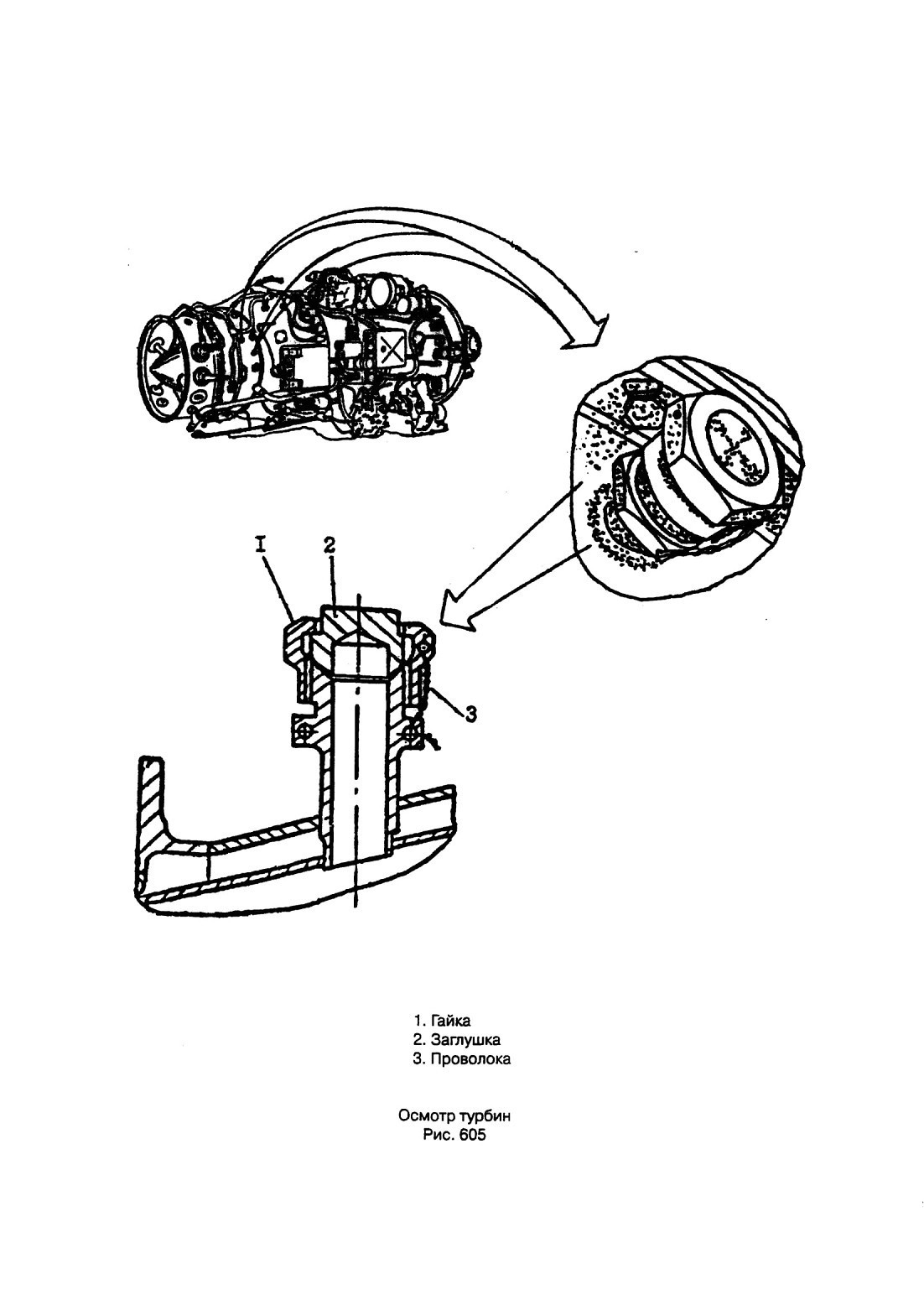 I
2
3

1. Гайка
2. Заглушка
3. Проволока

Осмотр турбин
Рис. 605