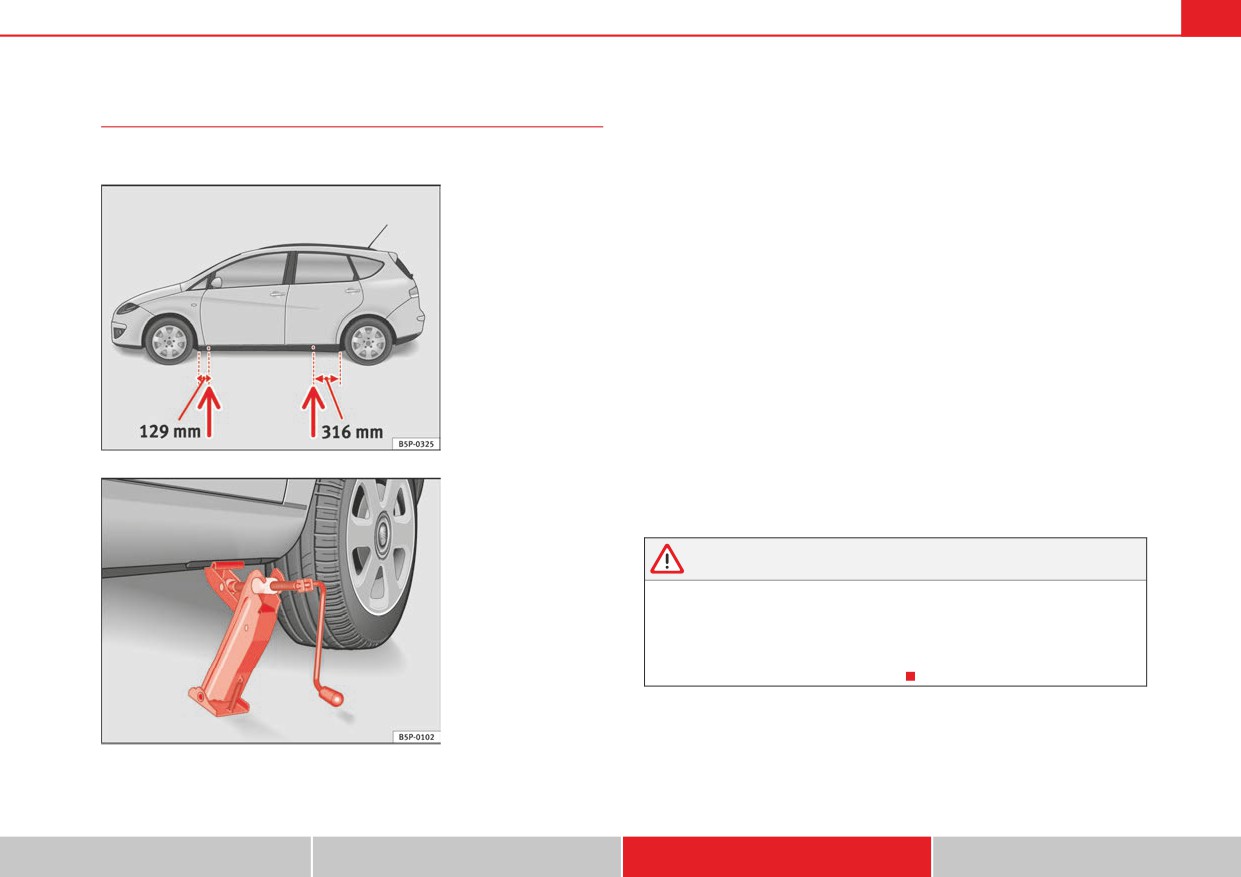 129 mm

316 mm

B5P-0325

B5P-0102