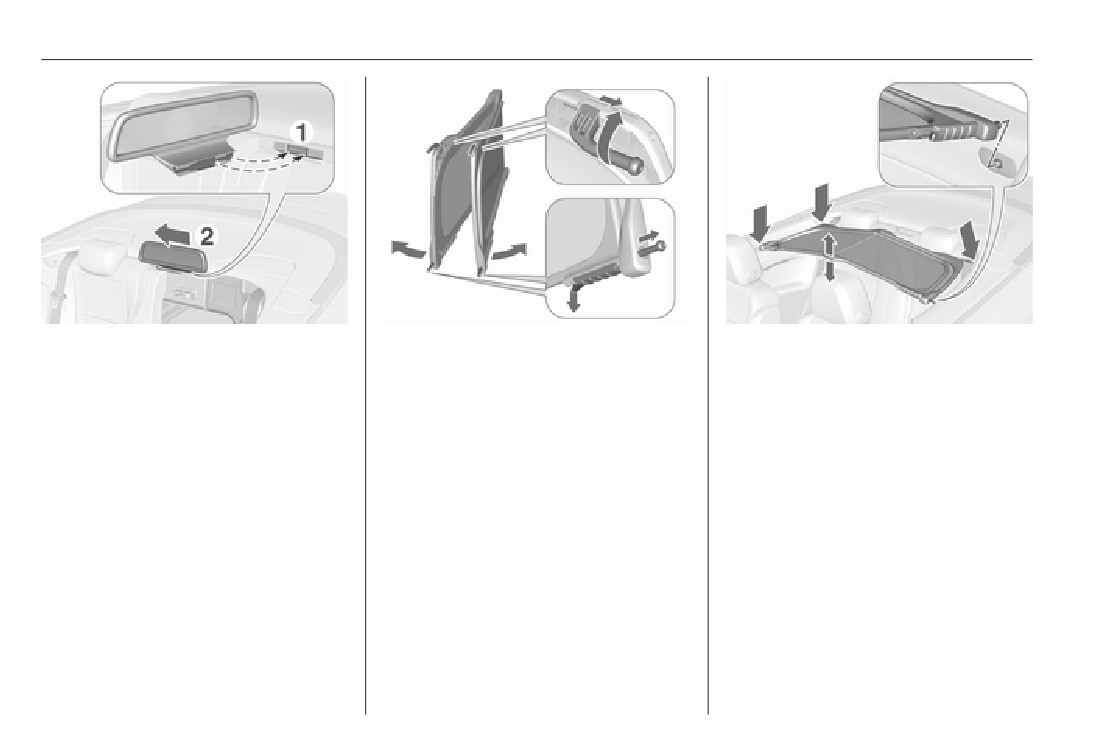 1
2