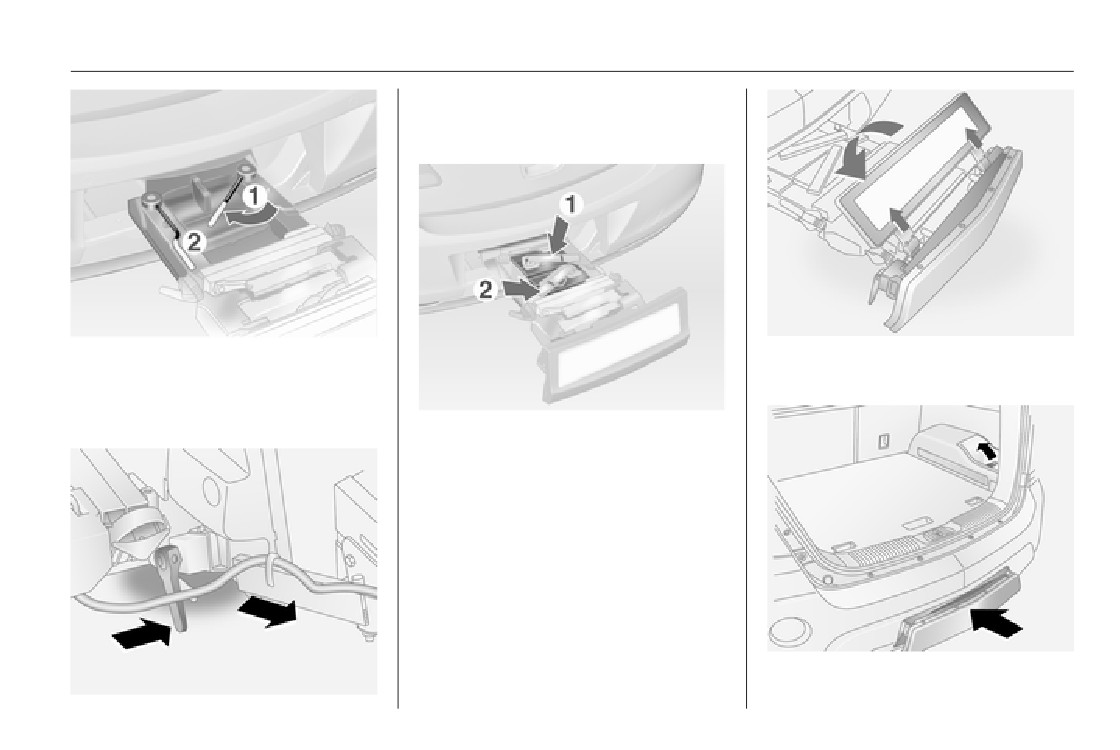 1
2

1
2