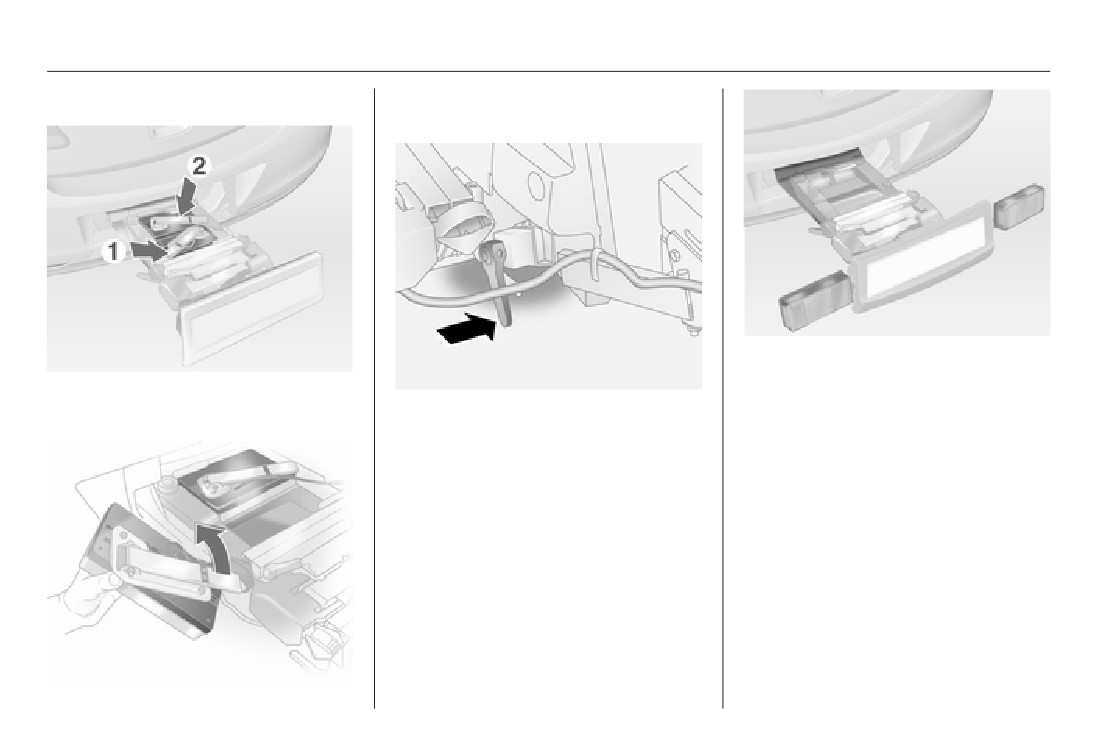 2
1