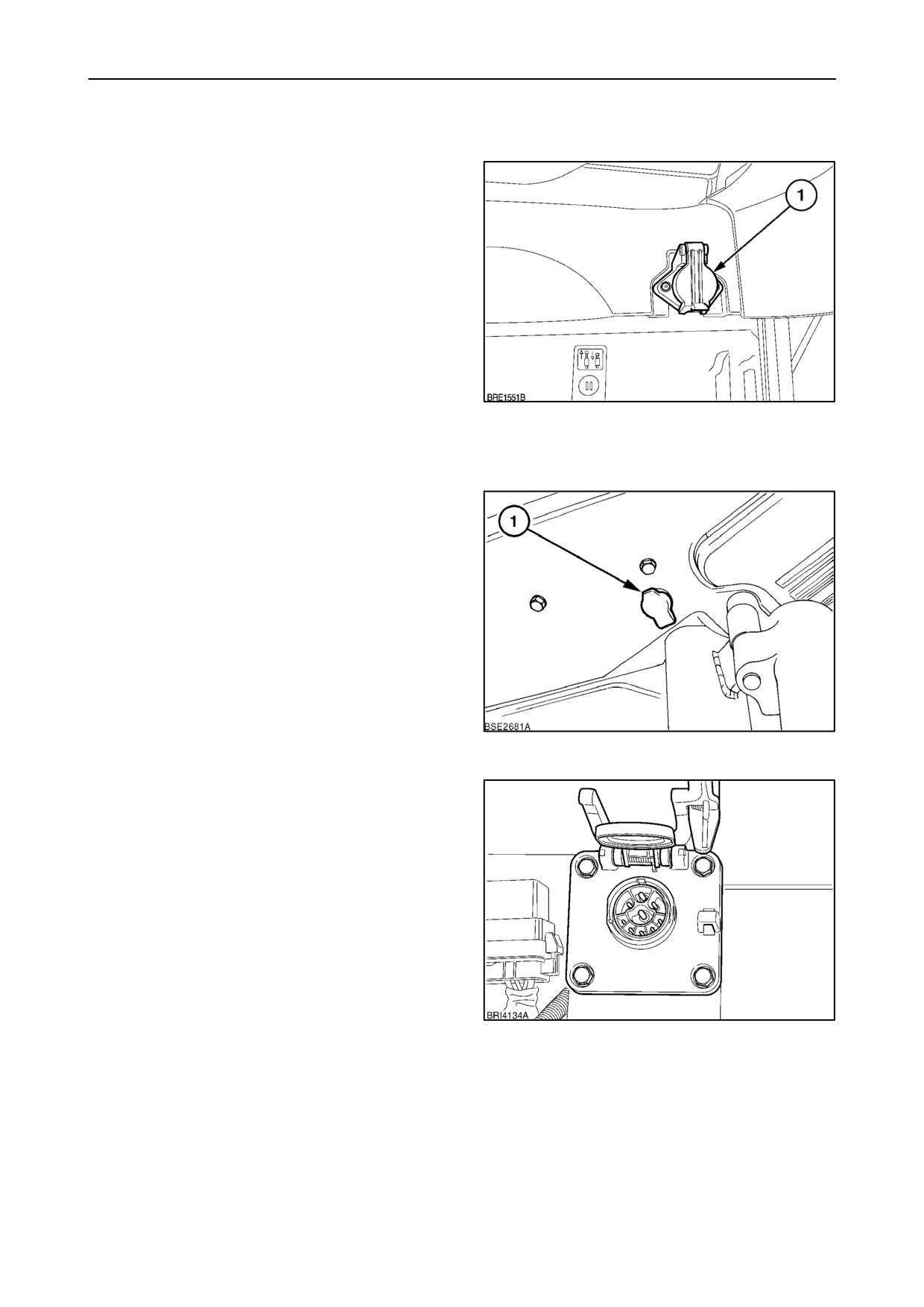 1

BRE1551B

1

BSE2681A

BRI4134A