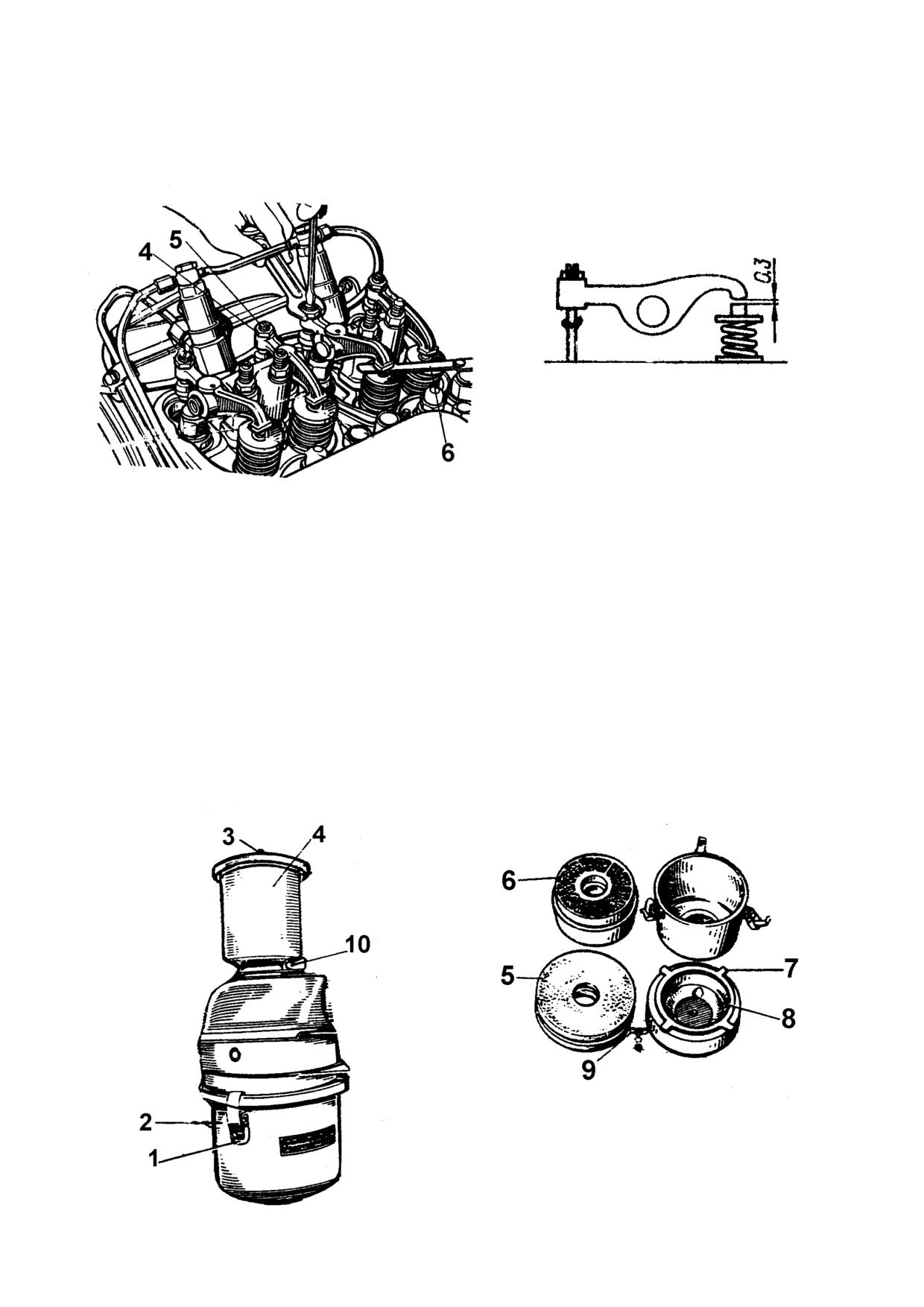 4
5
6

0,3

3
4
10
2
1

6
5
7
8
9