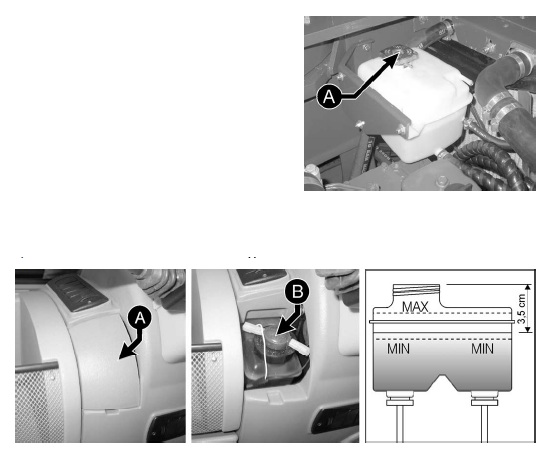 A

A

B

MAX

3,5 cm

MIN

MIN