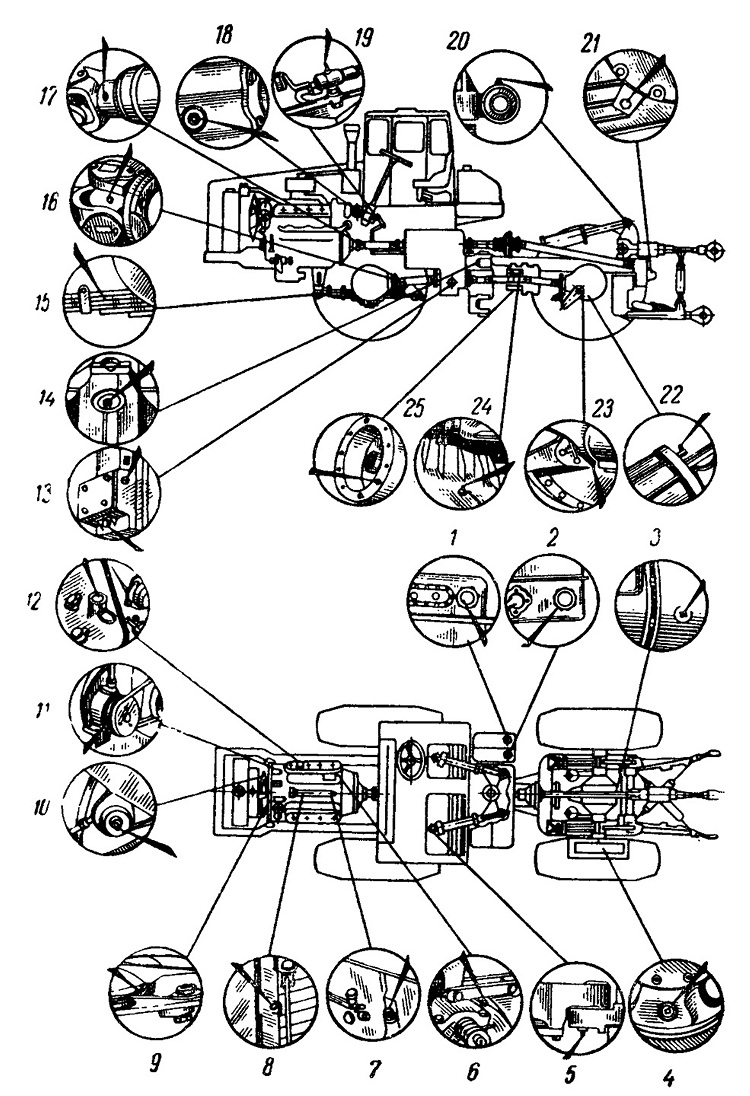 18
19
20
21
17
16
15
14
13
25
24
23
22
1
2
3
12
11
10
9
8
7
6
5
4