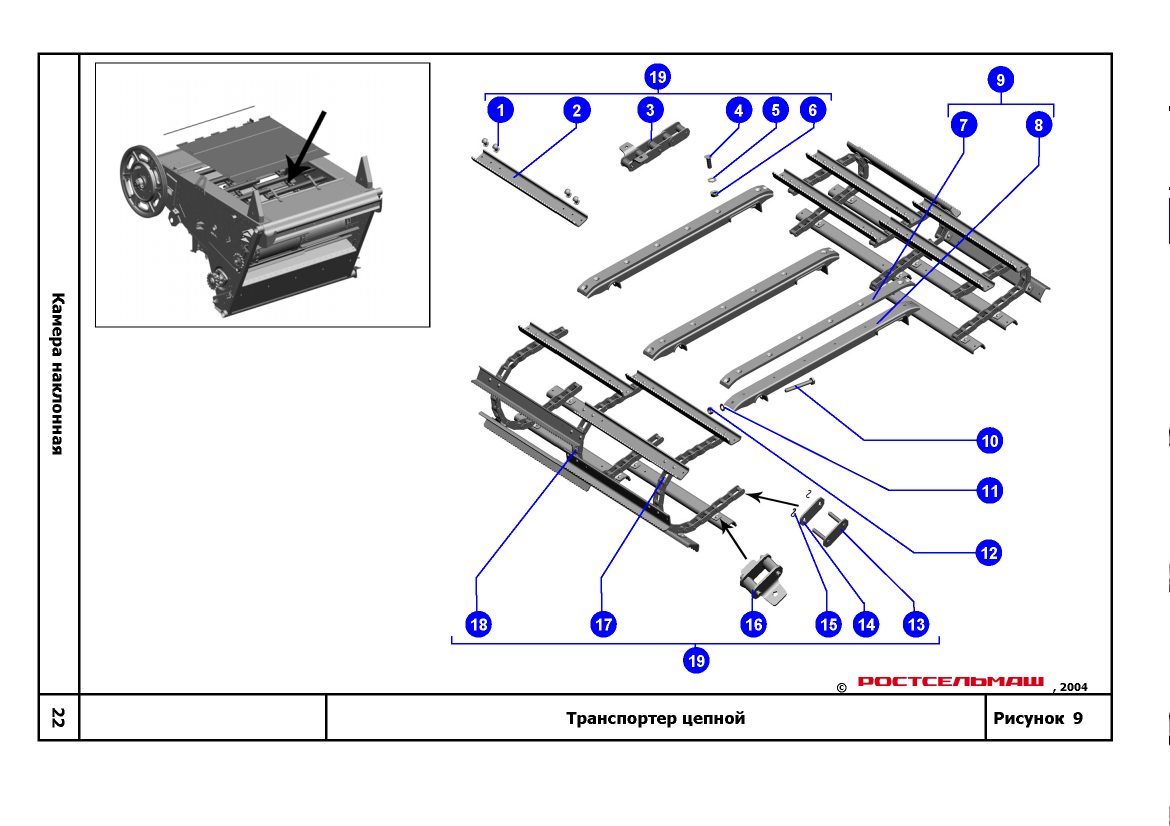 Камера наклонная

19
1 2 3 4 5 6
9
7 8
10
11
12
18 17 16 15 14 13
19

© РОСТСЕЛЬМАШ , 2004

22

Транспортер цепной

Рисунок 9