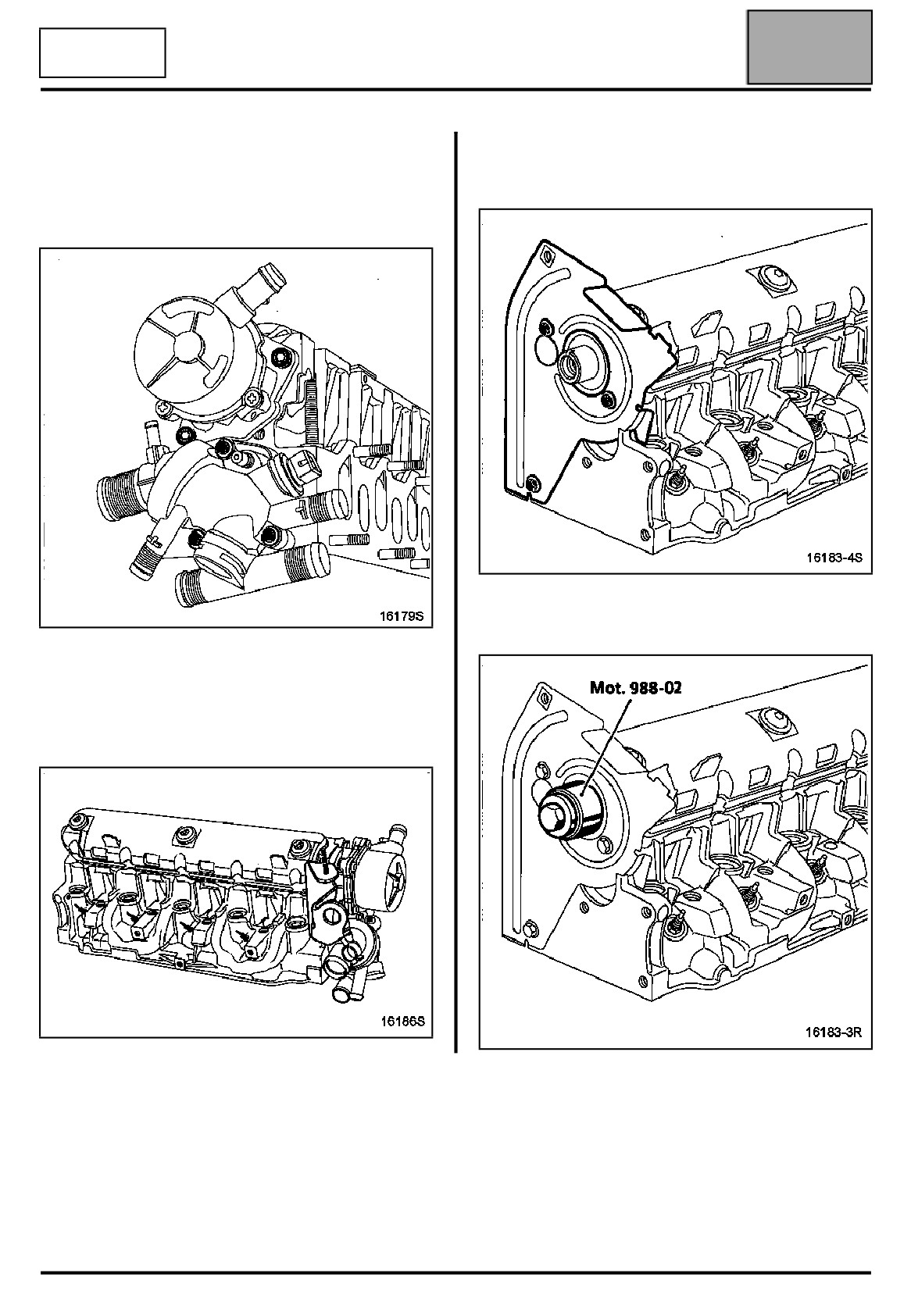 16179S

16186S

16183-4S

Mot. 988-02

16183-3R