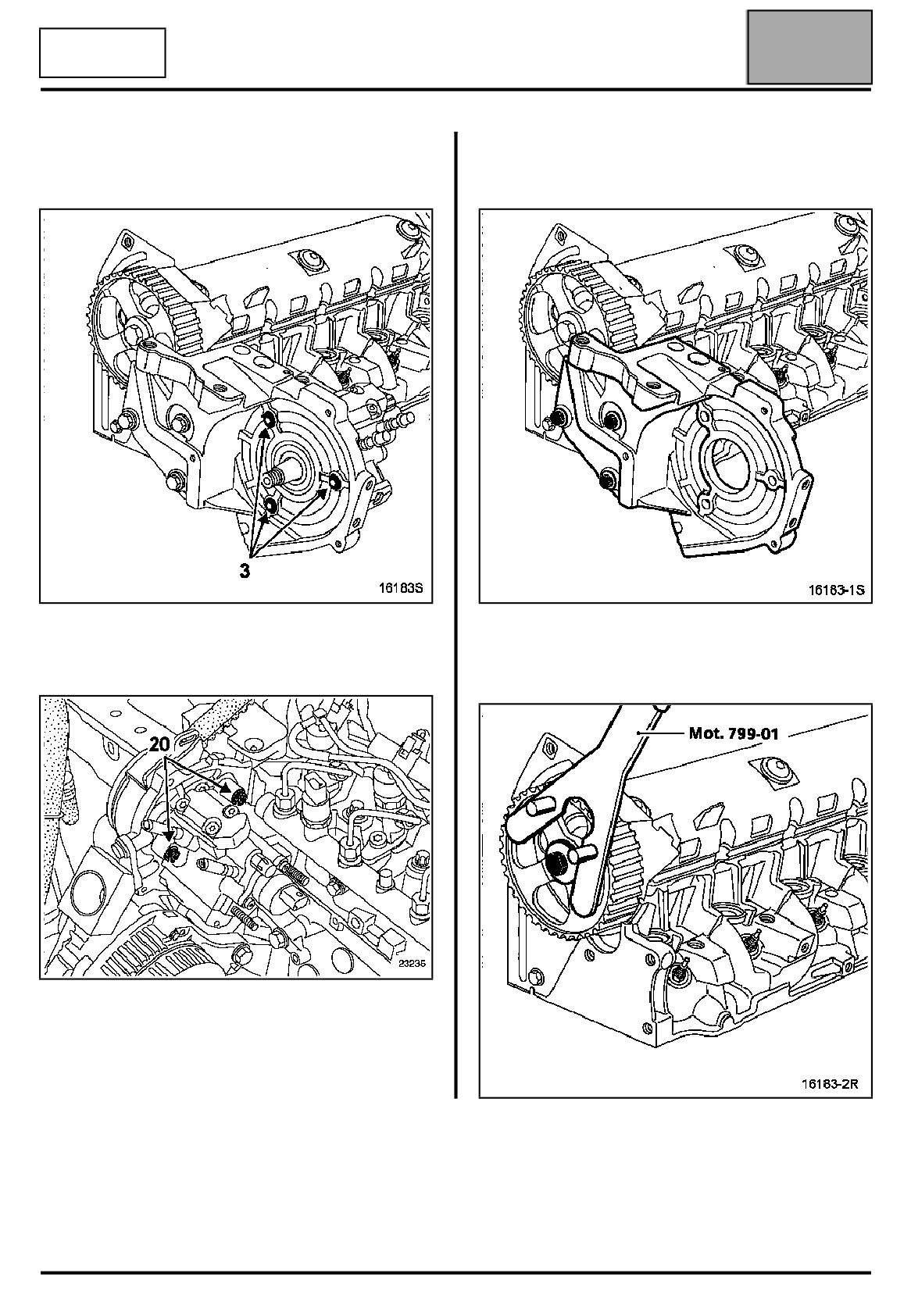 3

16183S

16183-1S

20

23235

Mot. 799-01

16183-2R