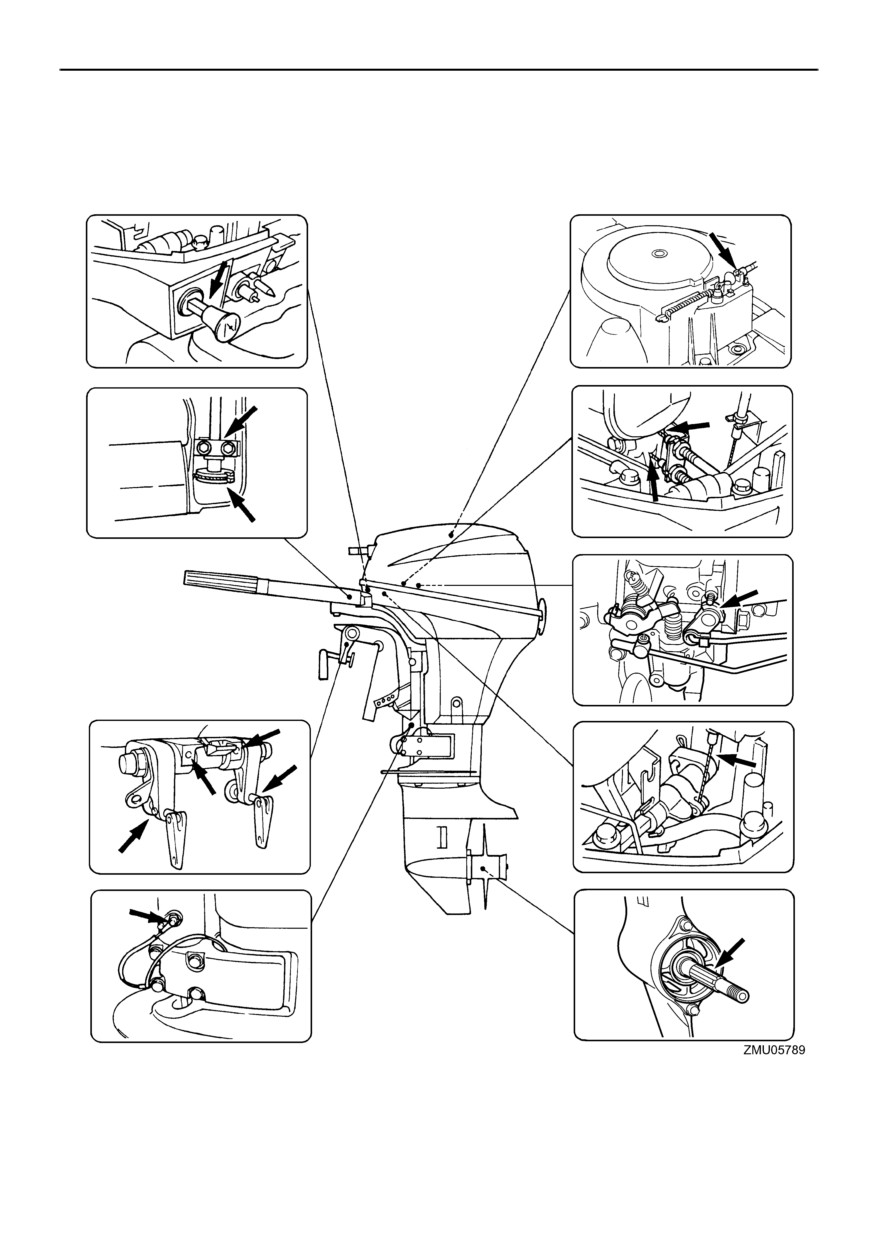 ZMU05789