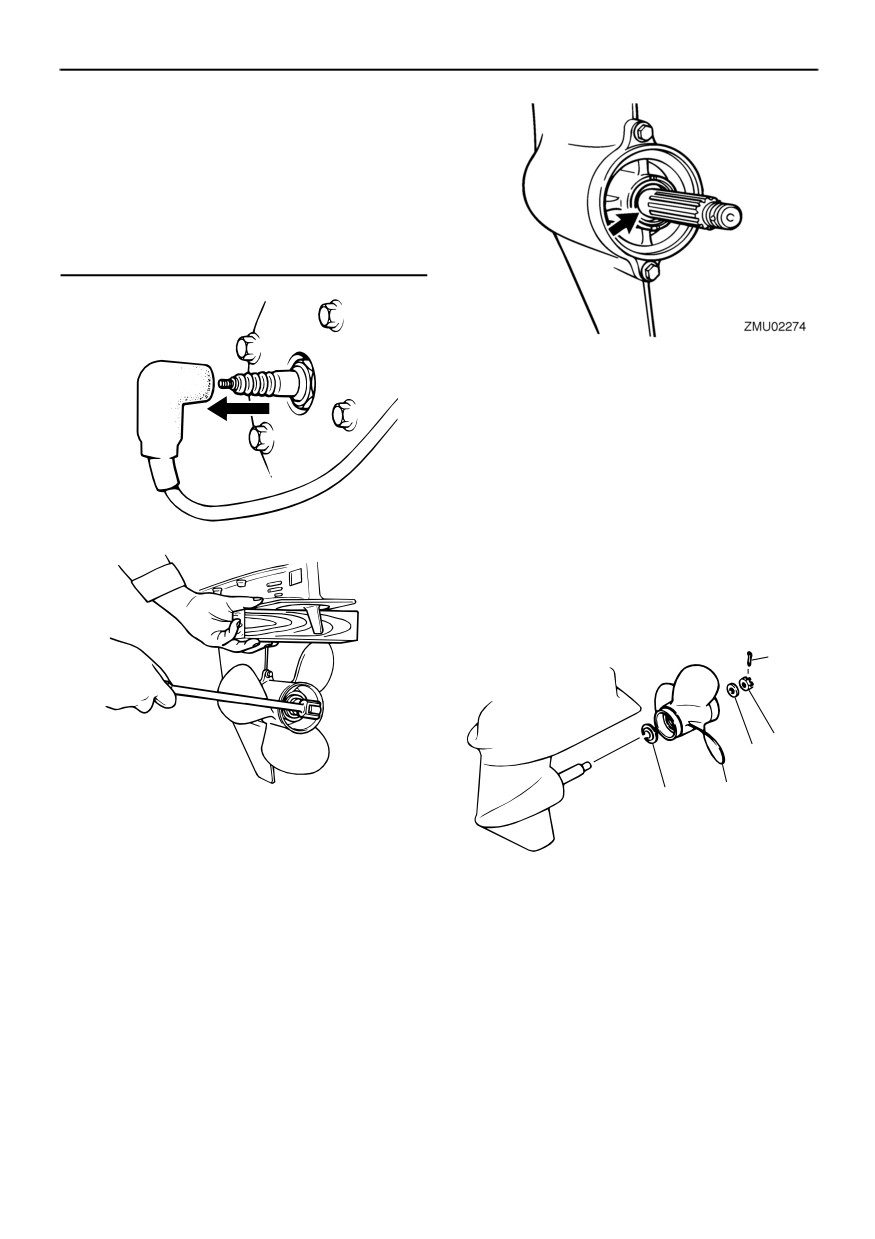 ZMU02274