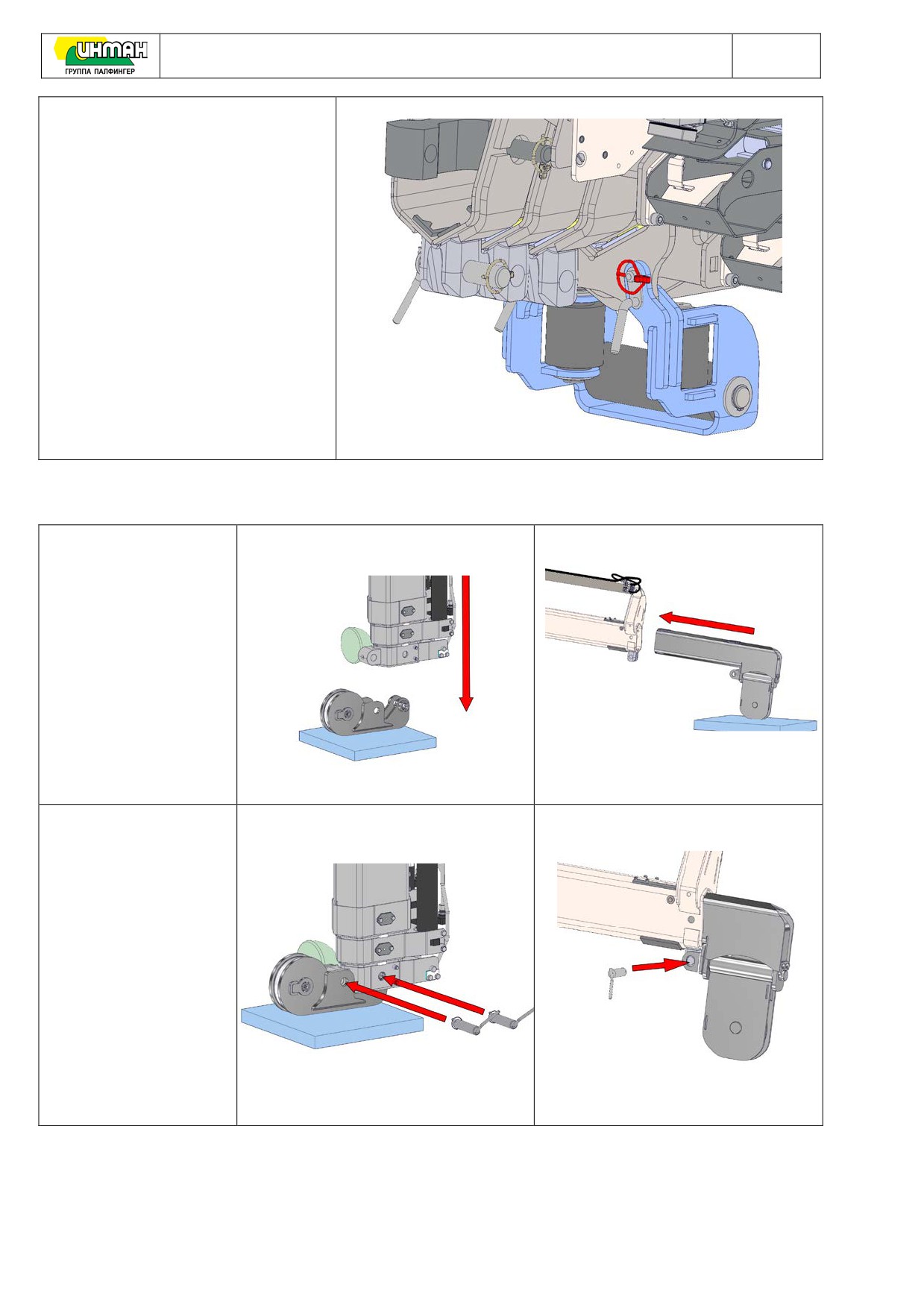 ИНМАН
ГРУППА ПАЛФИНГЕР