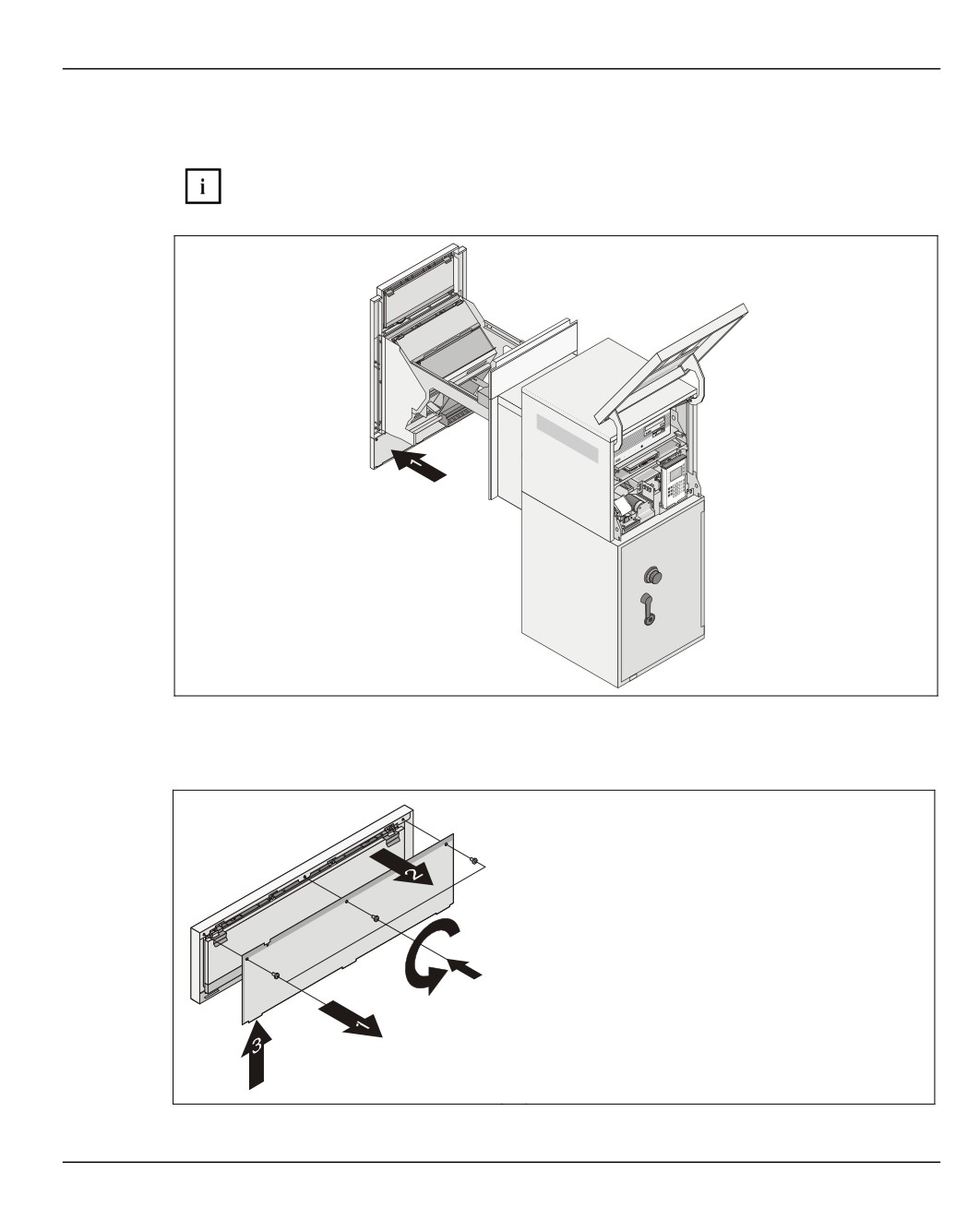 i

1

2

1

3