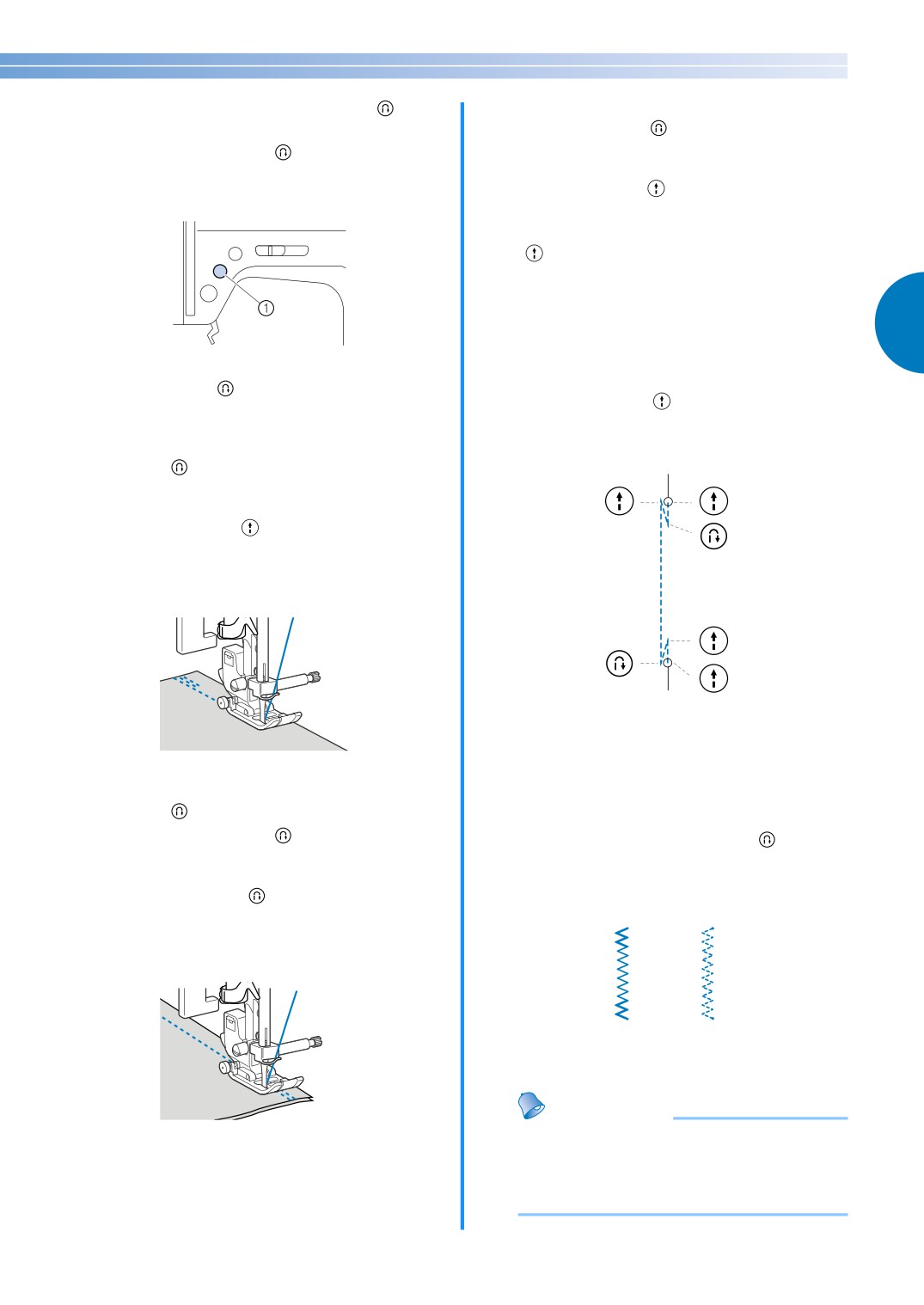 ①