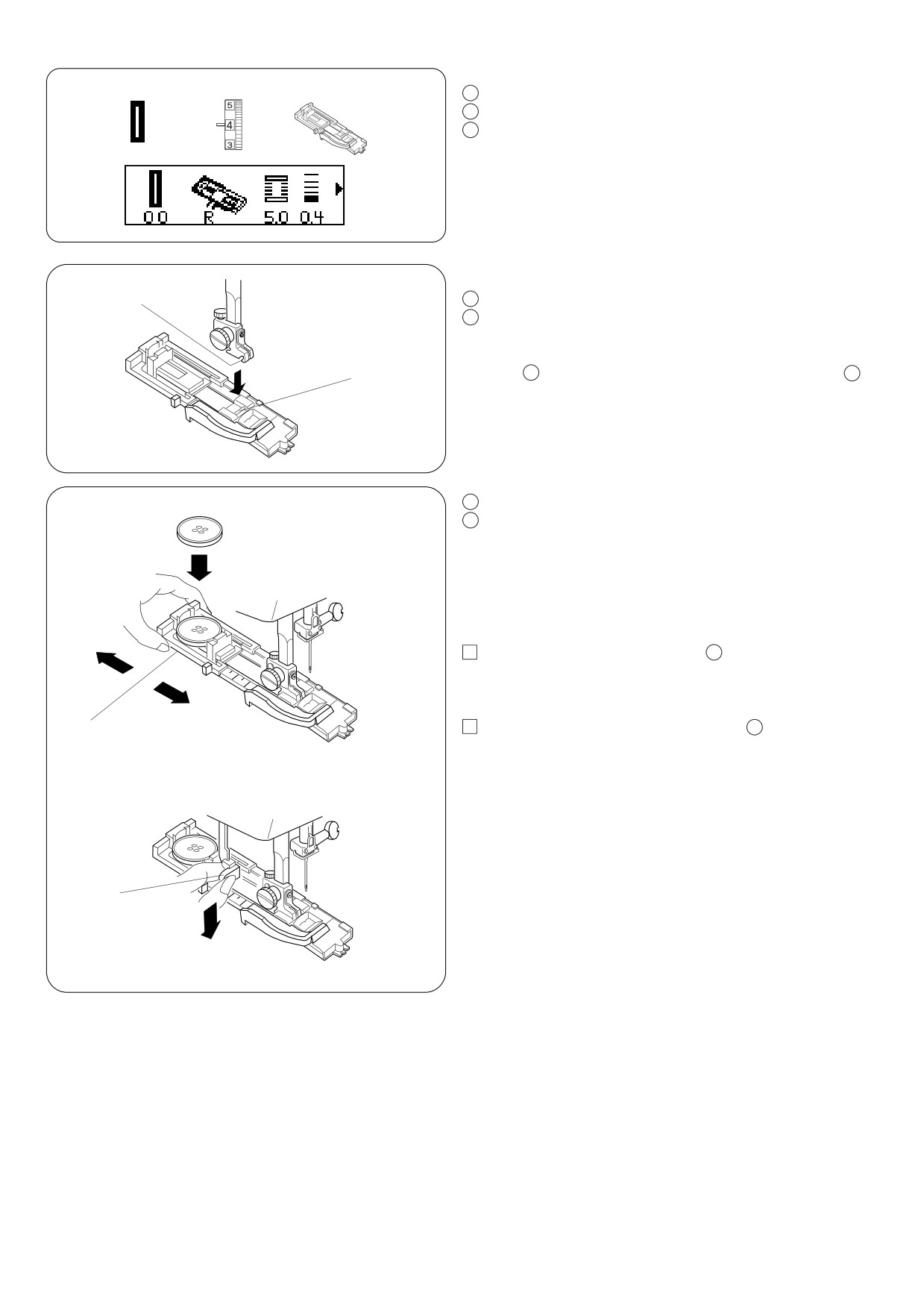 5
4
3

00 R 5.0 0.4