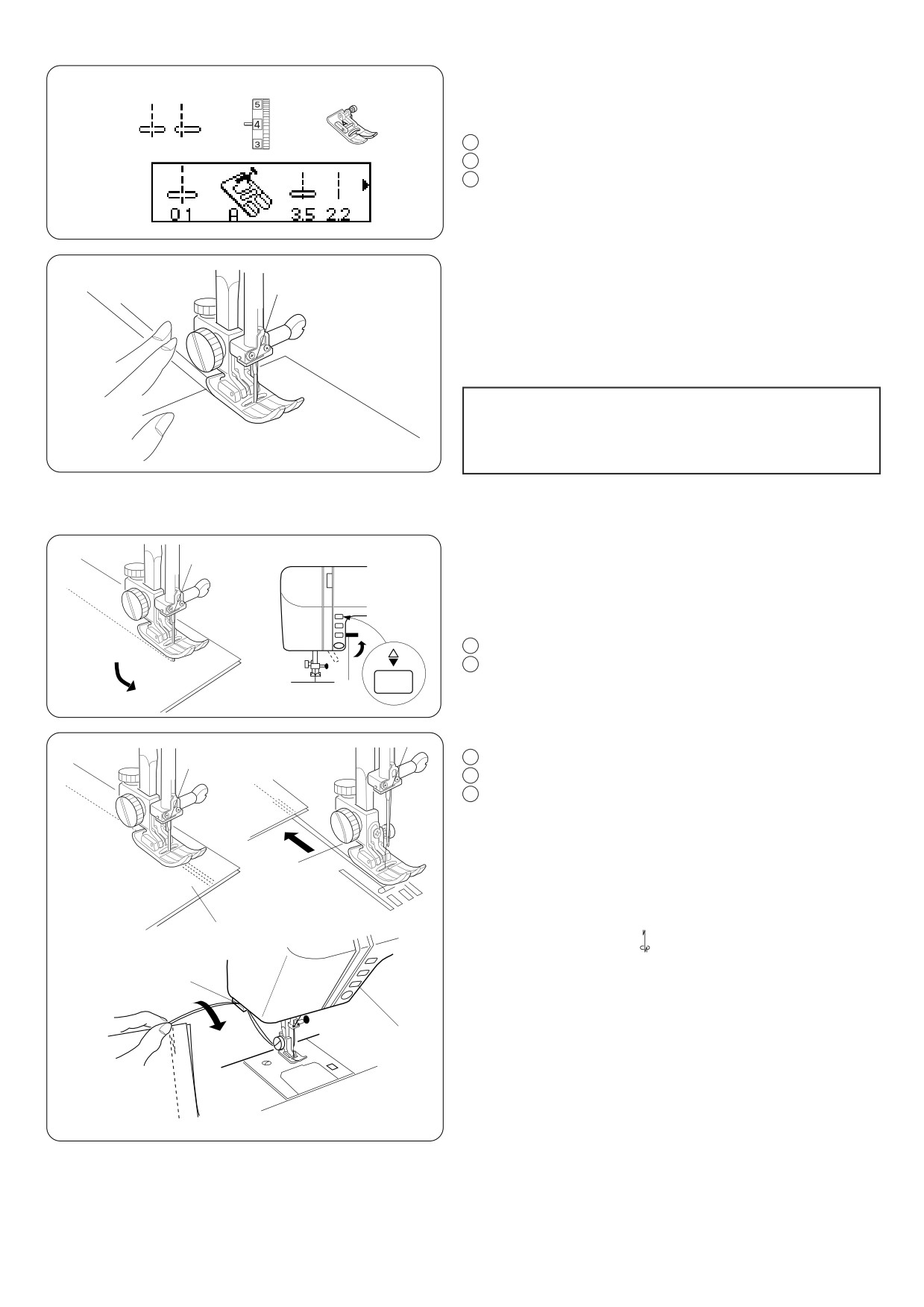 5
4
3

01 A 3.5 2.2