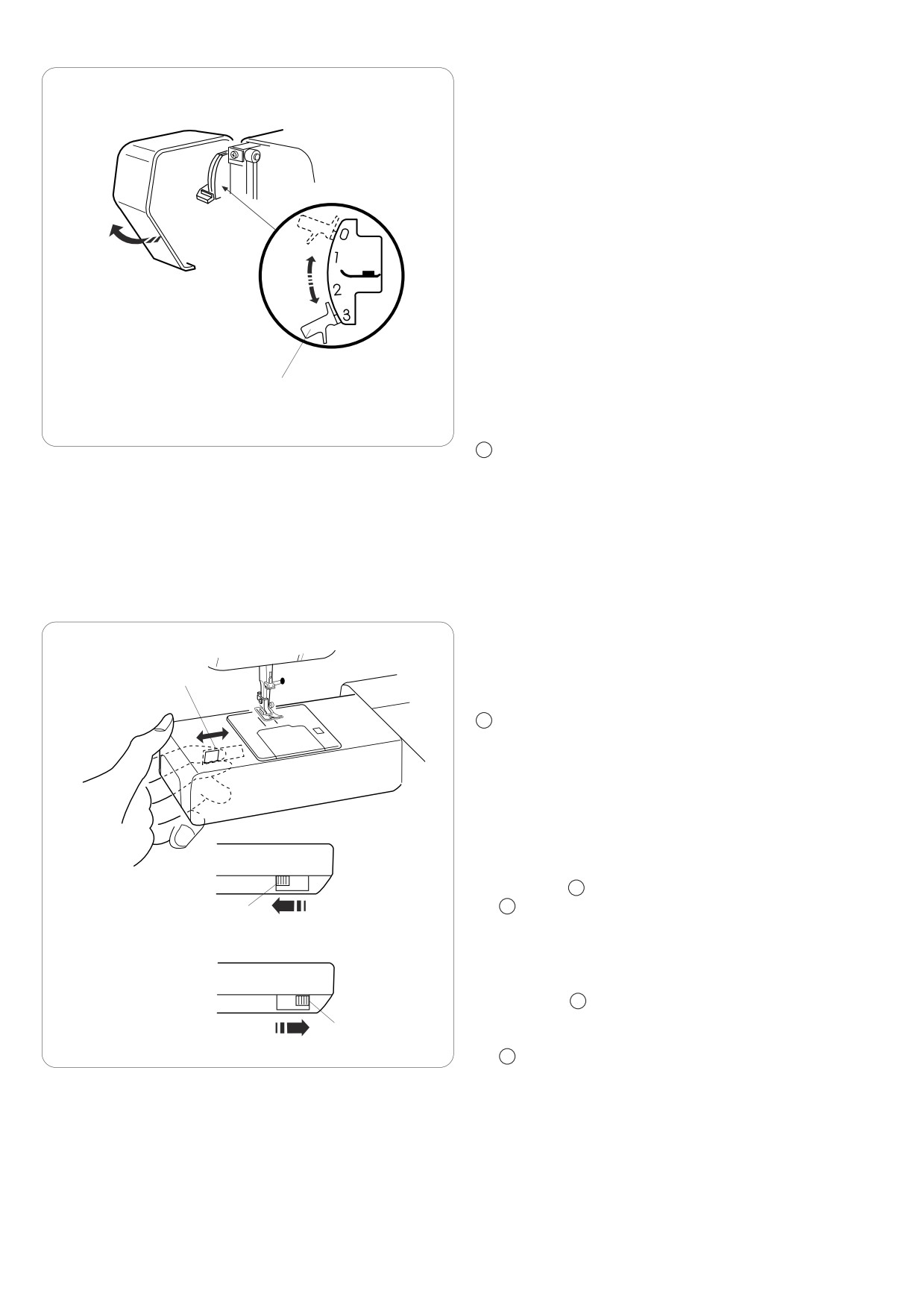 0
1
2
3