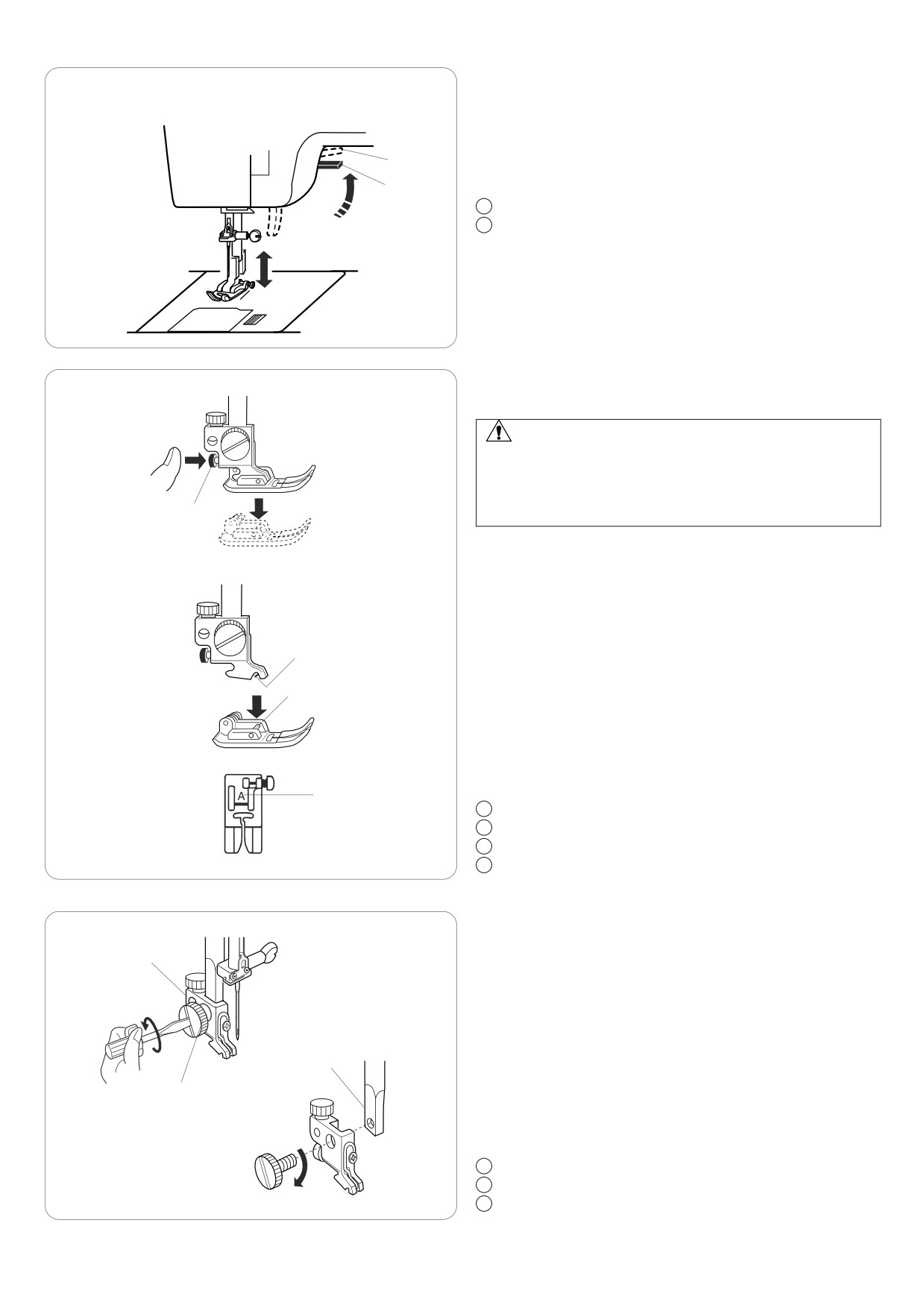 A