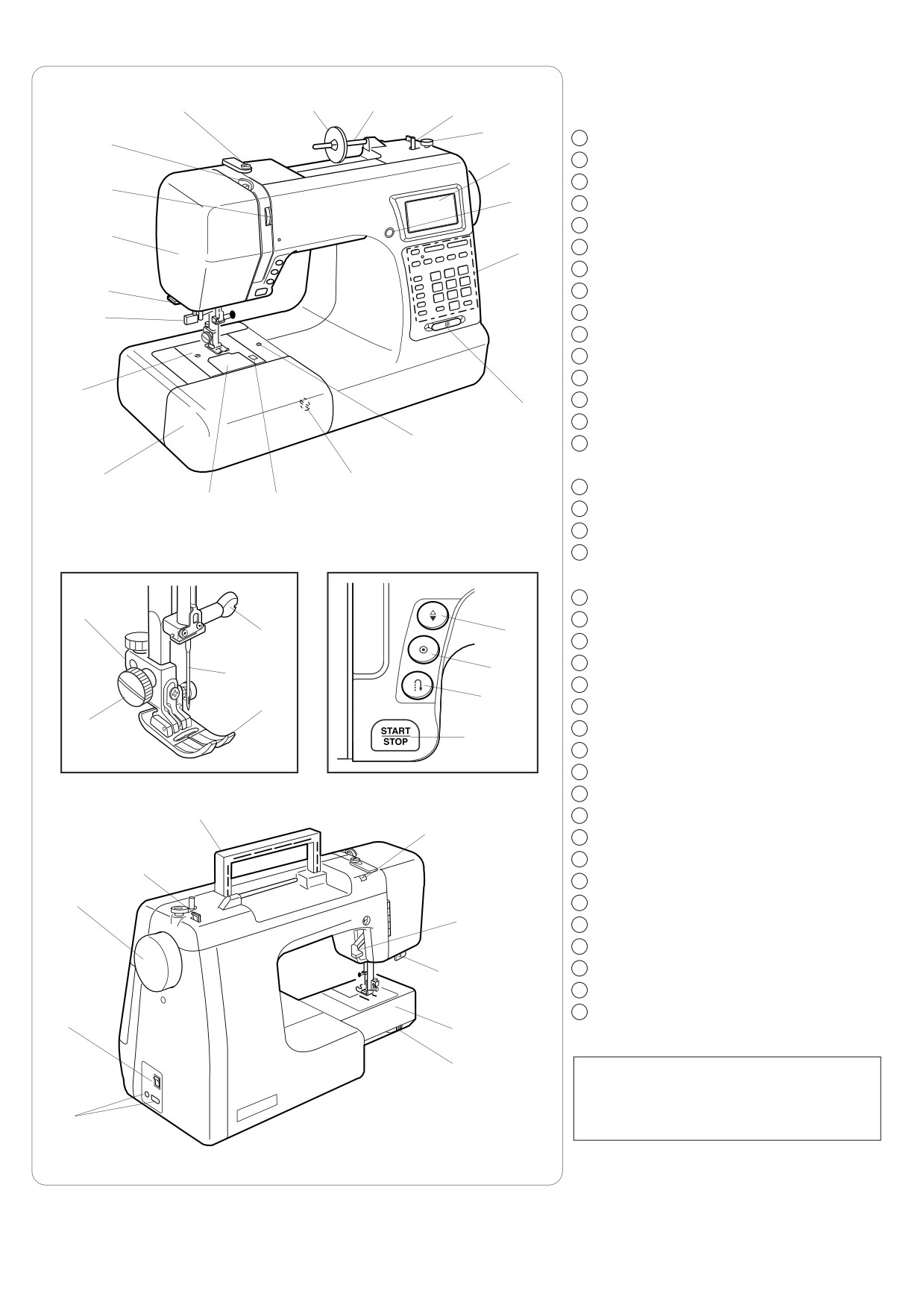 START
STOP