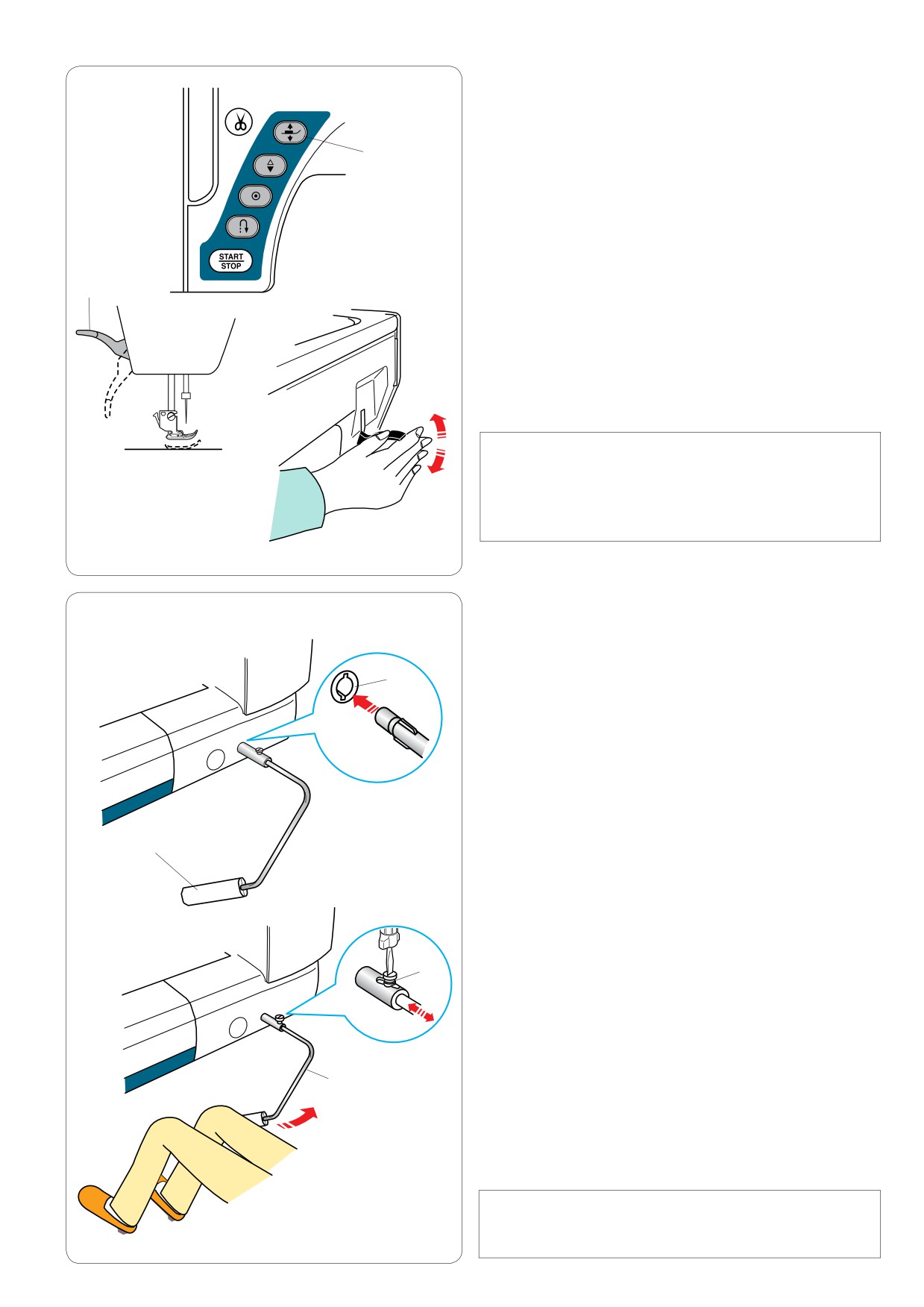 START
STOP