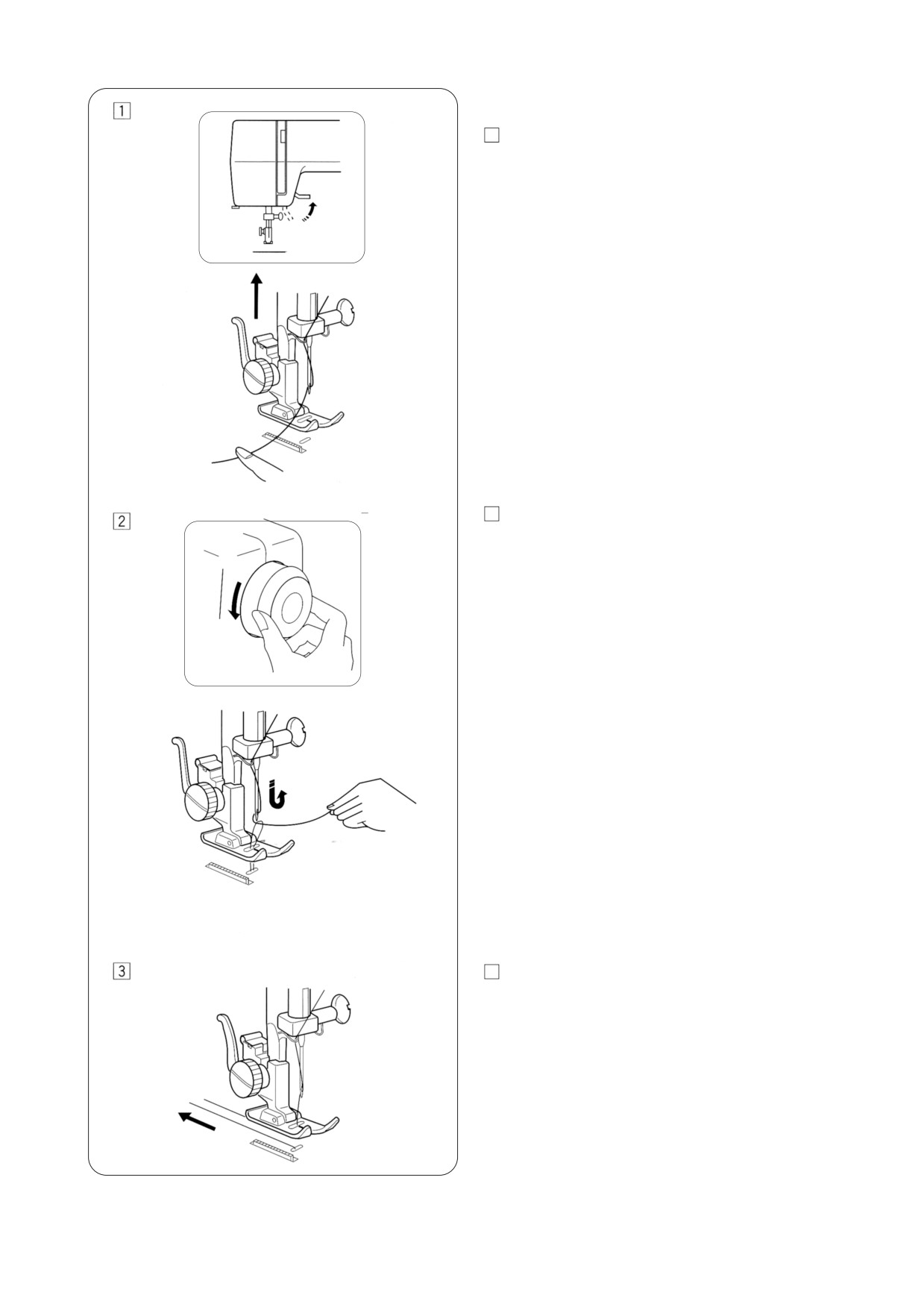 1

2

3