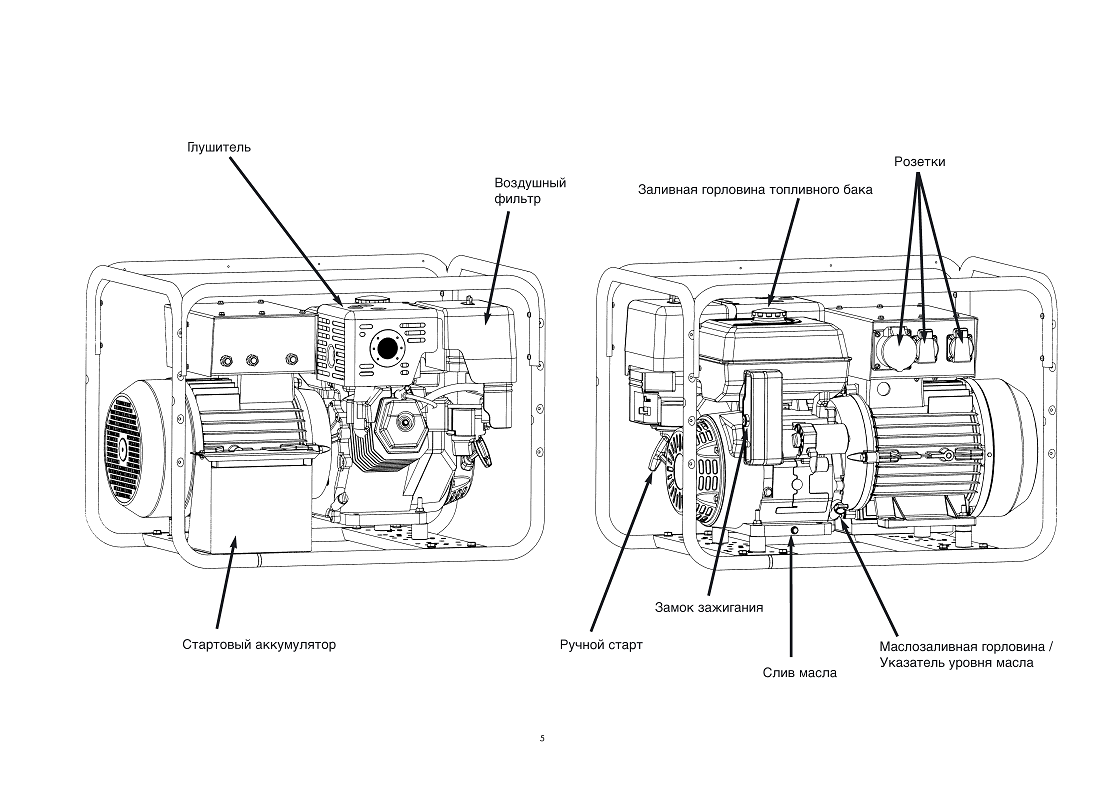 Глушитель

Воздушный фильтр

Стартовый аккумулятор

Заливная горловина топливного бака

Розетки

Замок зажигания

Ручной старт

Слив масла

Маслозаливная горловина / Указатель уровня масла

5