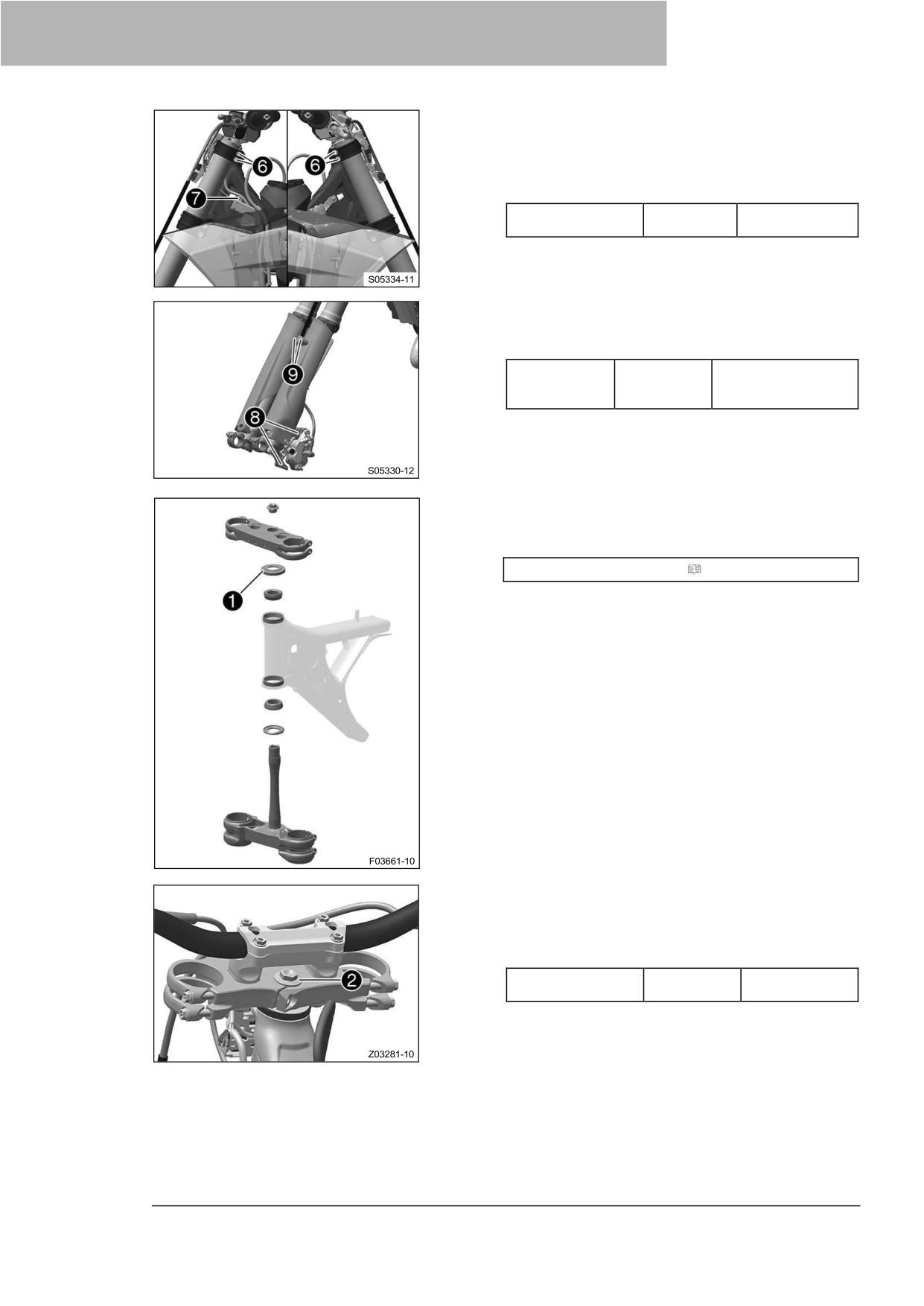 6

6

7

S05334-11

9

8

S05330-12

1

F03661-10

2

Z03281-10