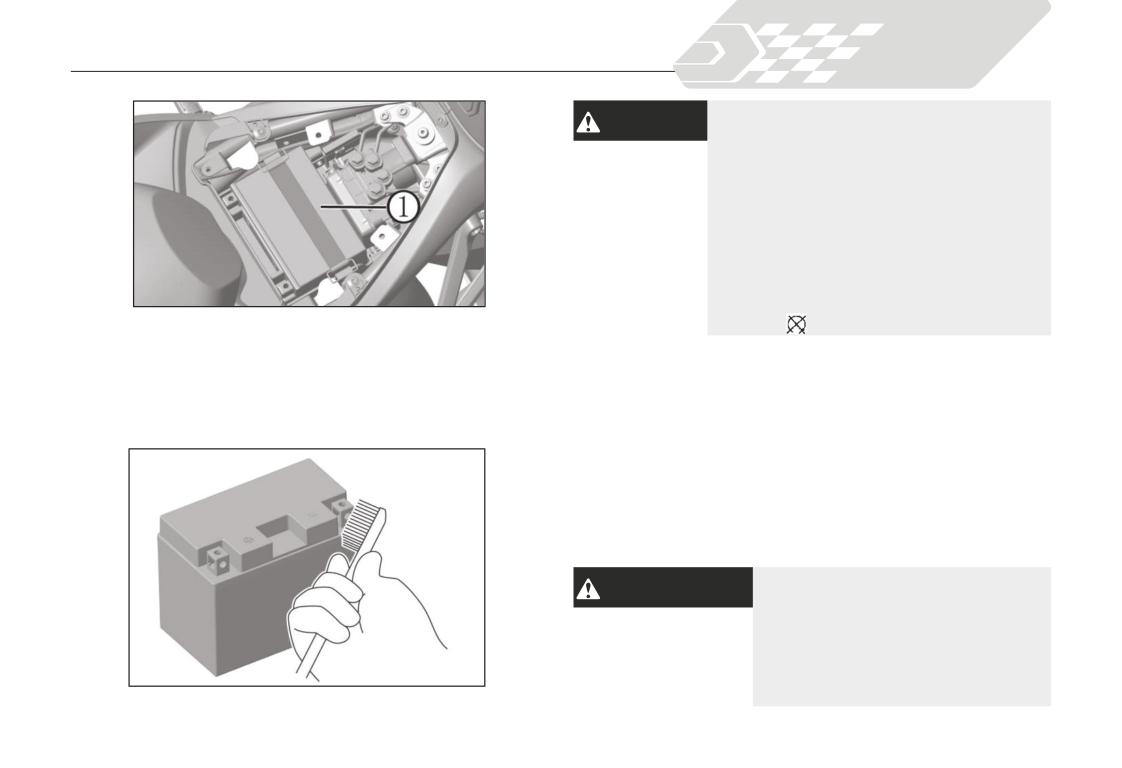 ①