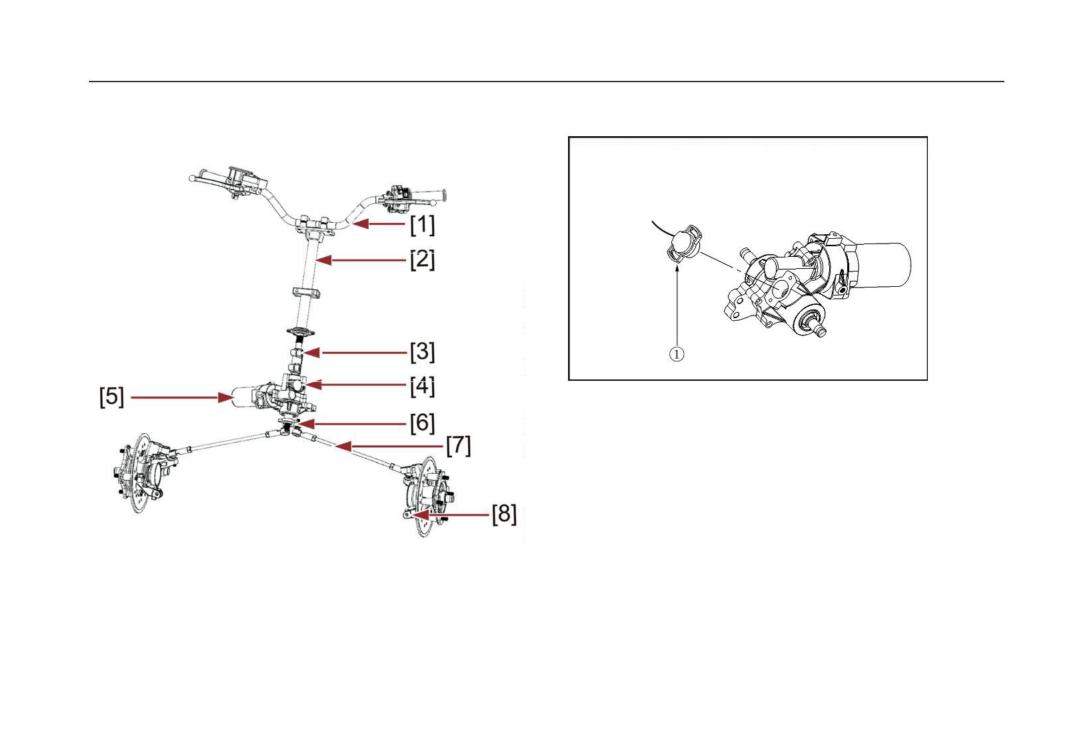 [1]
[2]
[3]
[4]
[5]
[6]
[7]
[8]

①