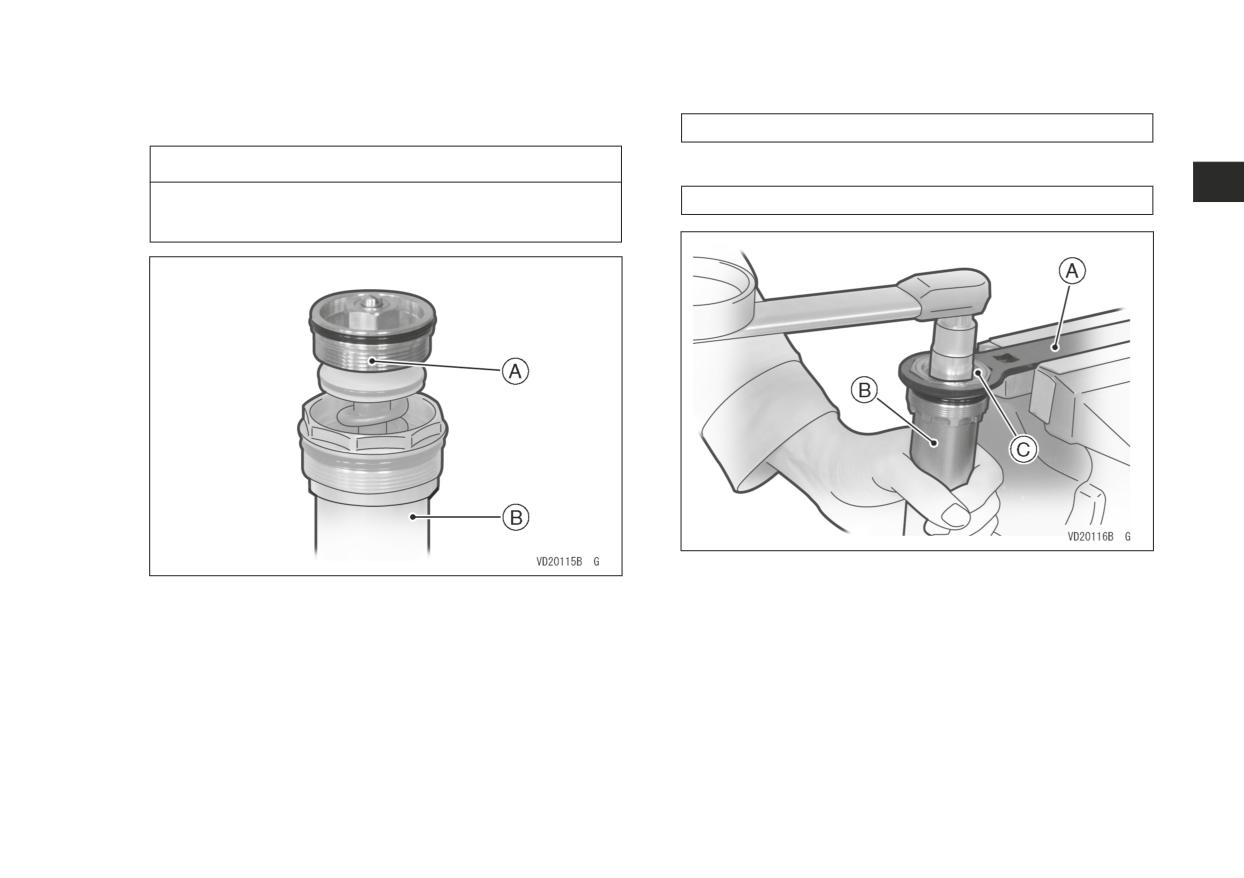 A

B

VD20115B G

A

B

C

VD20116B G