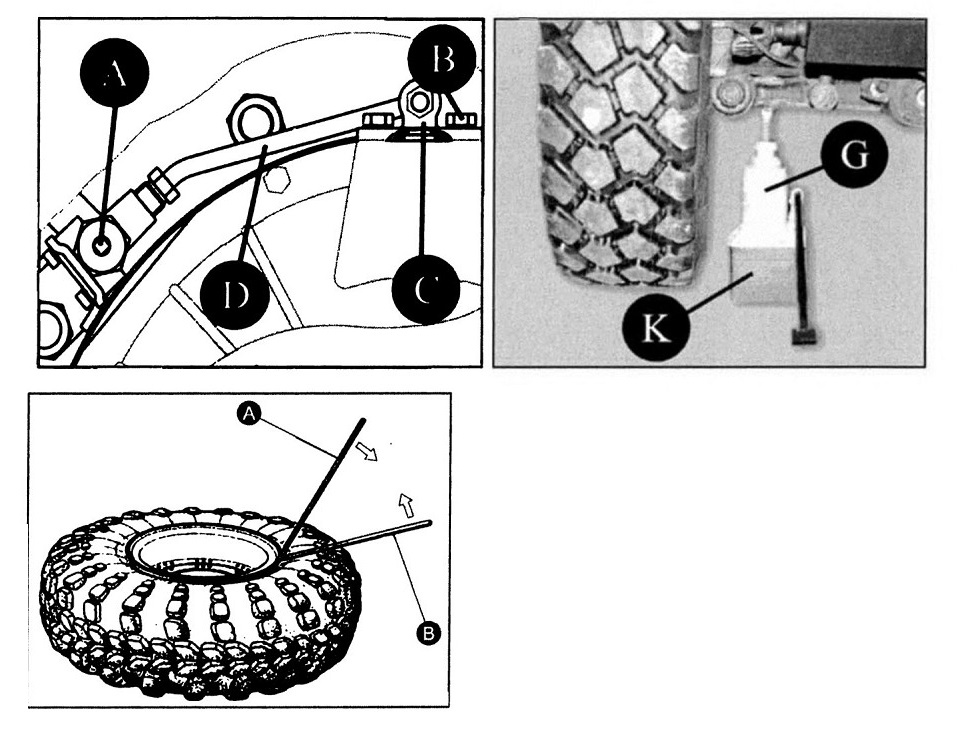 A
B
D
C
G
K
A
B