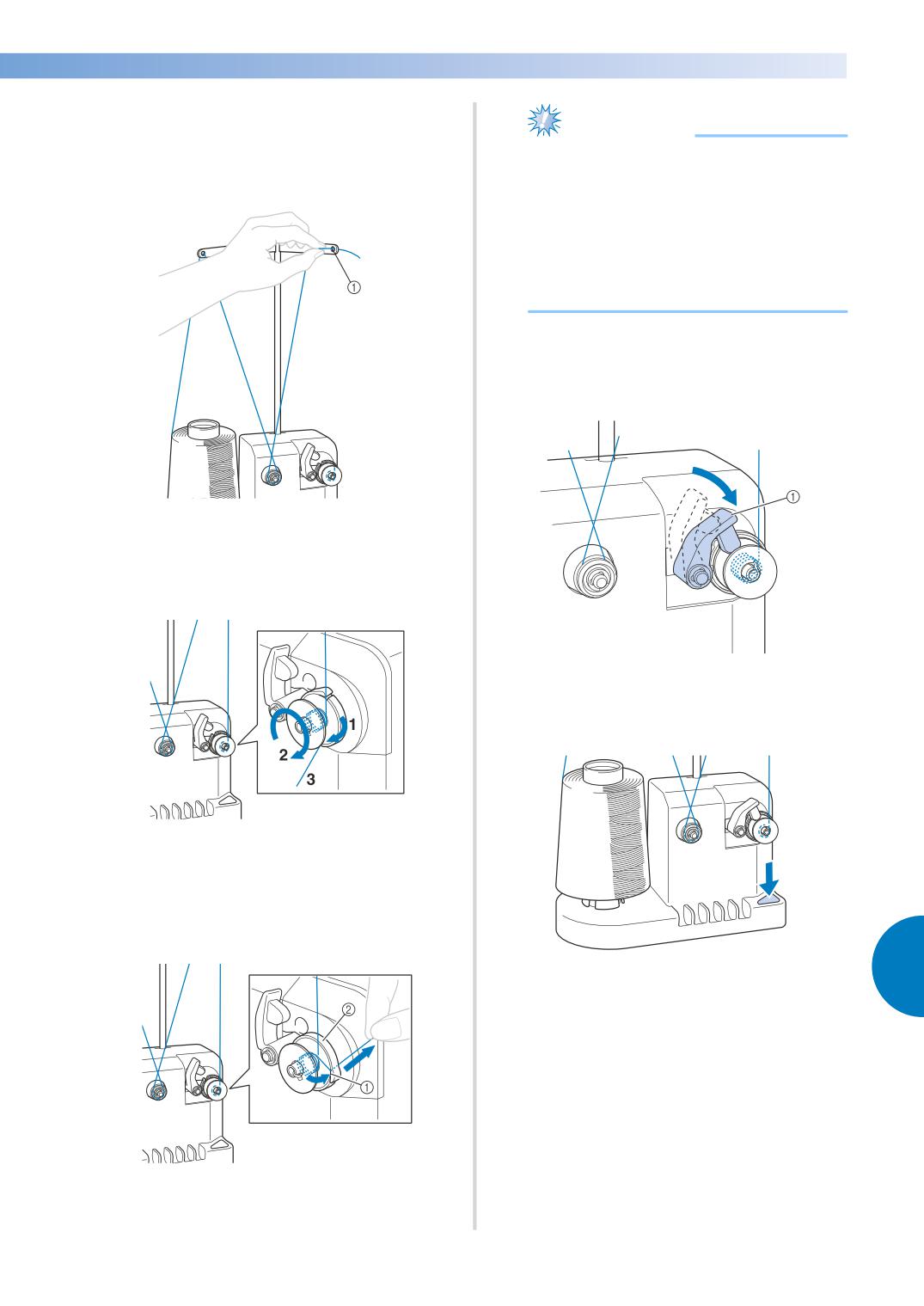 ①

1
2
3

②
①

①