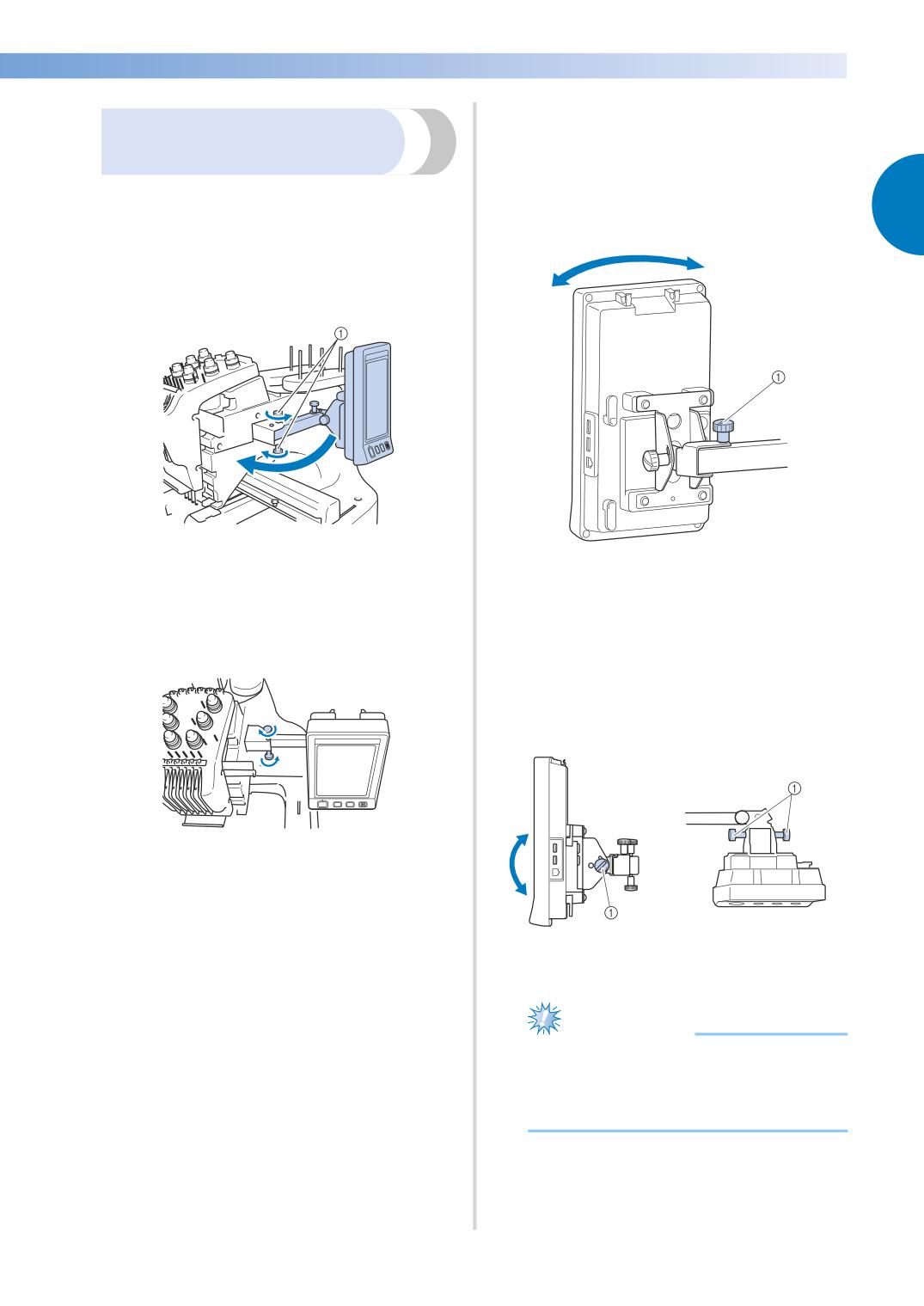 ①

①

①

①