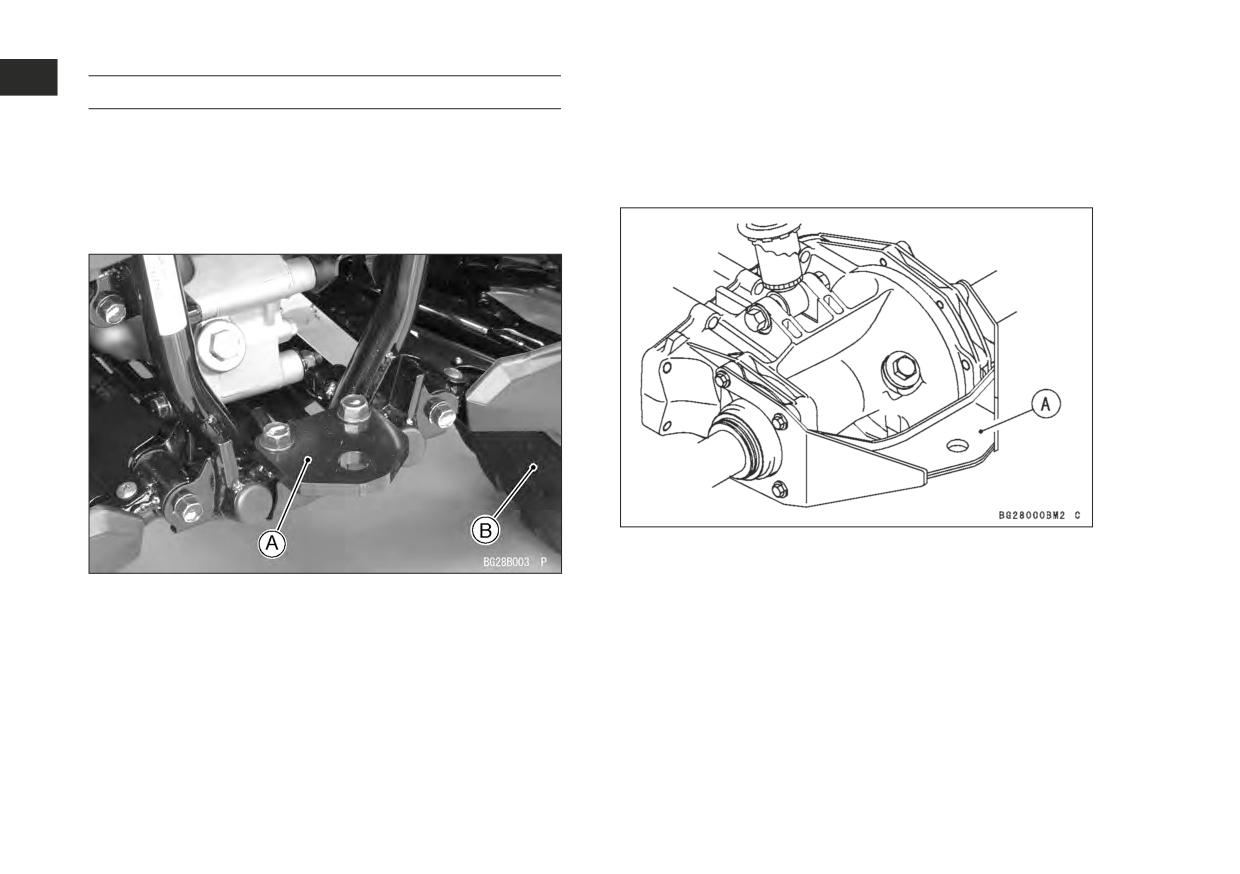 A

B

BG28B003 P

A

BG28000BM2 C