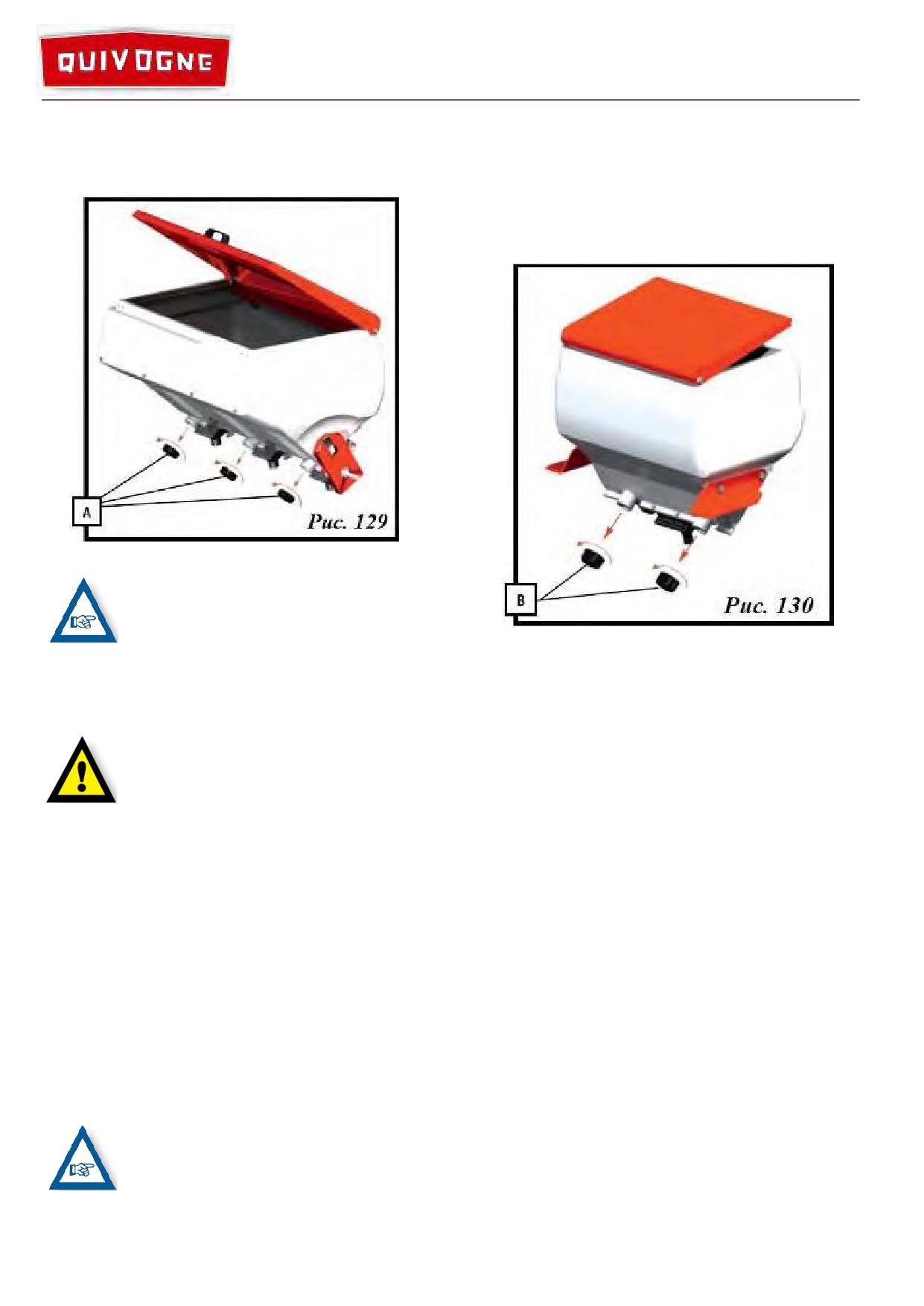 QUIVOGNE

A

Рис. 129

B

Рис. 130