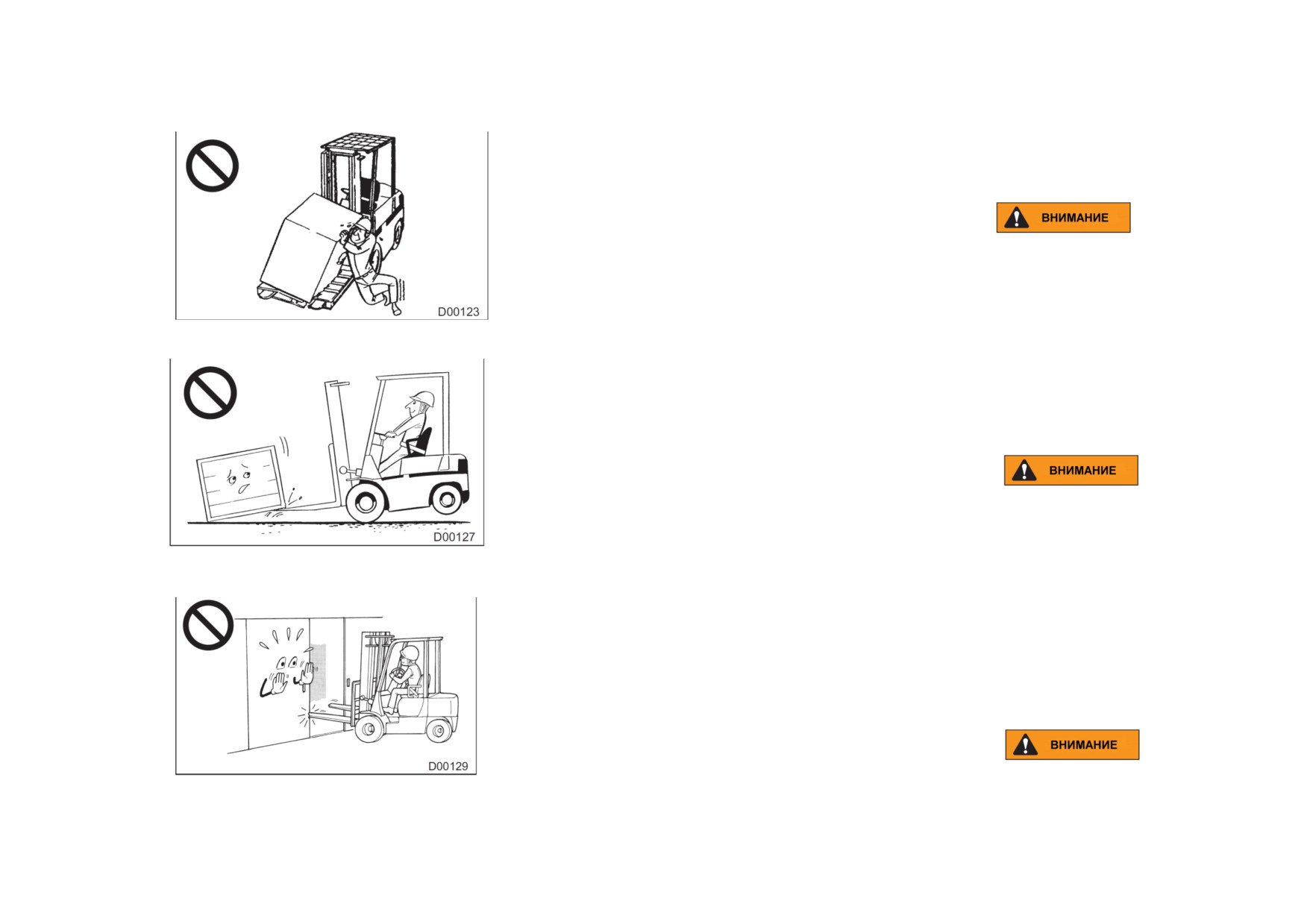 D00123

ВНИМАНИЕ

D00127

ВНИМАНИЕ

D00129

ВНИМАНИЕ