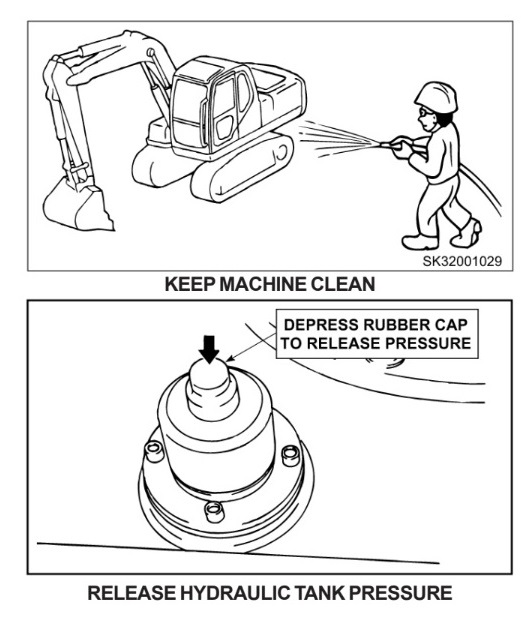 SK32001029

KEEP MACHINE CLEAN

DEPRESS RUBBER CAP TO RELEASE PRESSURE

RELEASE HYDRAULIC TANK PRESSURE