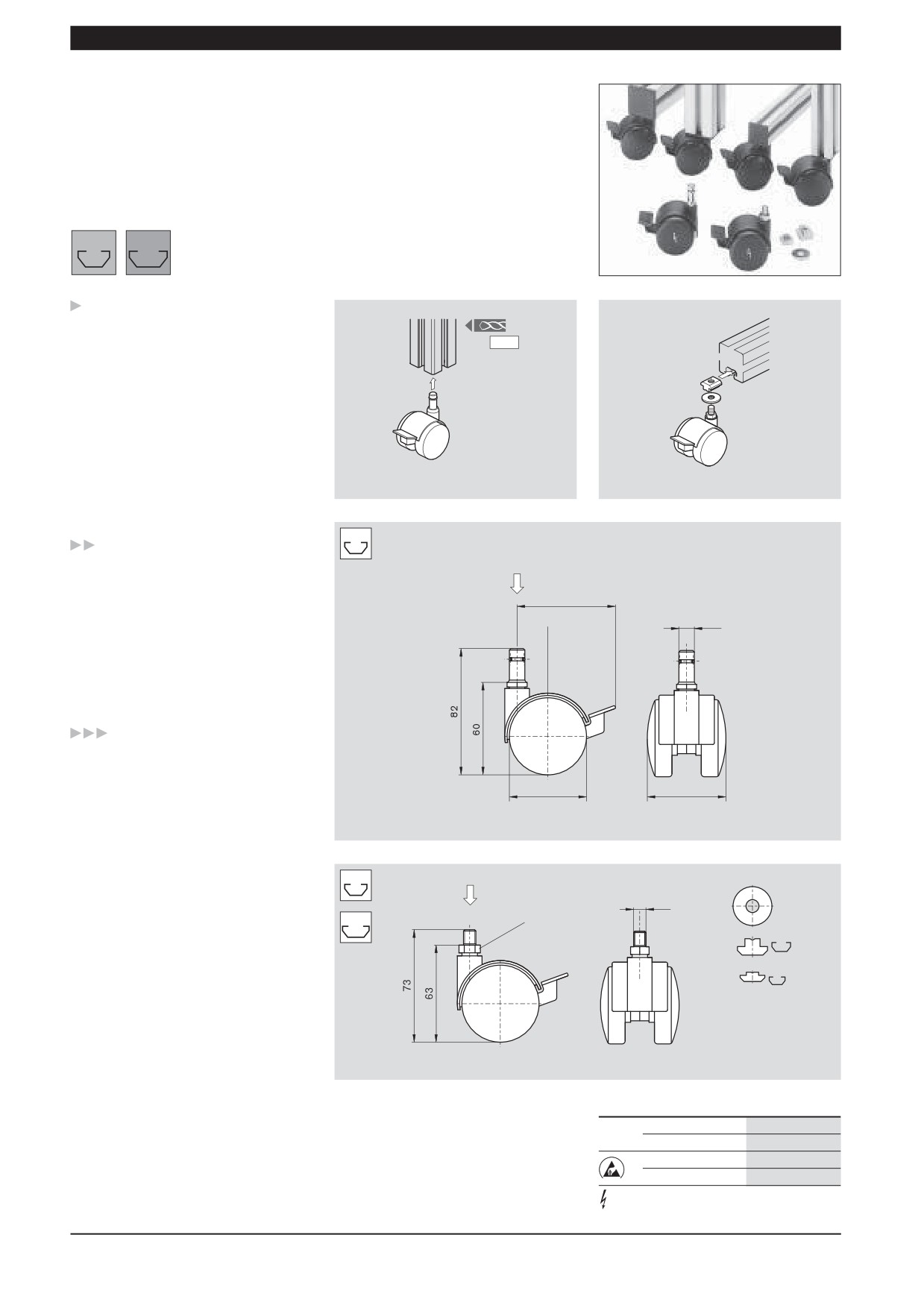 82
60

73
63