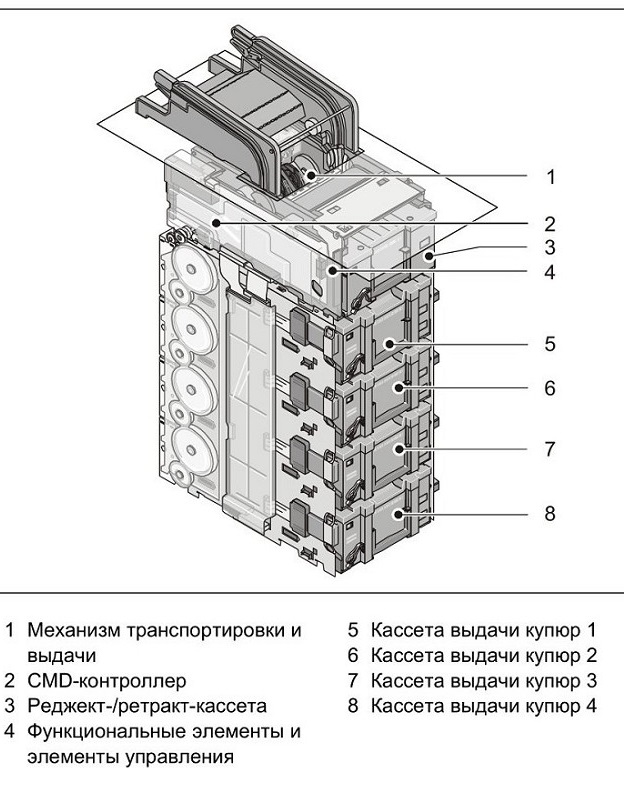 1
2
3
4
5
6
7
8

1 Механизм транспортировки и выдачи
2 CMD-контроллер
3 Реджект-/ретракт-кассета
4 Функциональные элементы и элементы управления

5 Кассета выдачи купюр 1
6 Кассета выдачи купюр 2
7 Кассета выдачи купюр 3
8 Кассета выдачи купюр 4