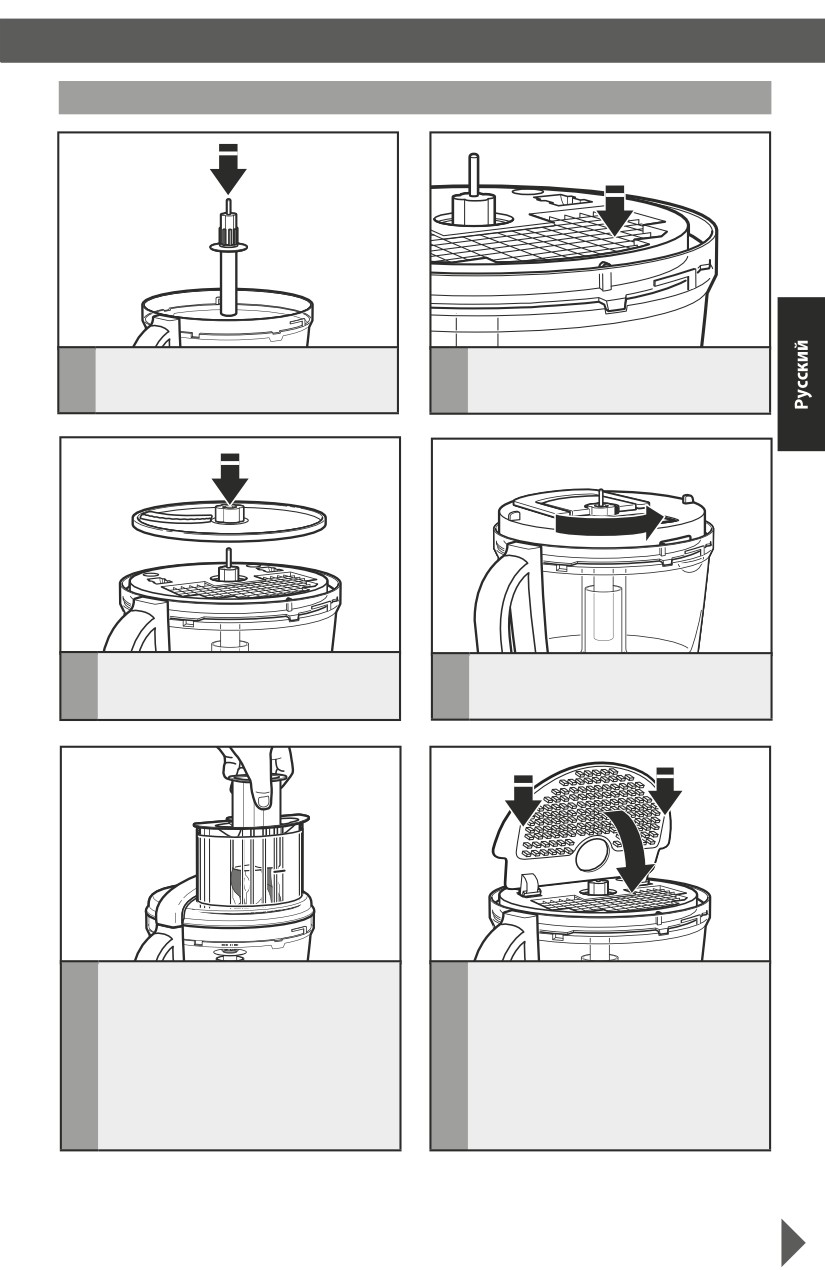 Русский