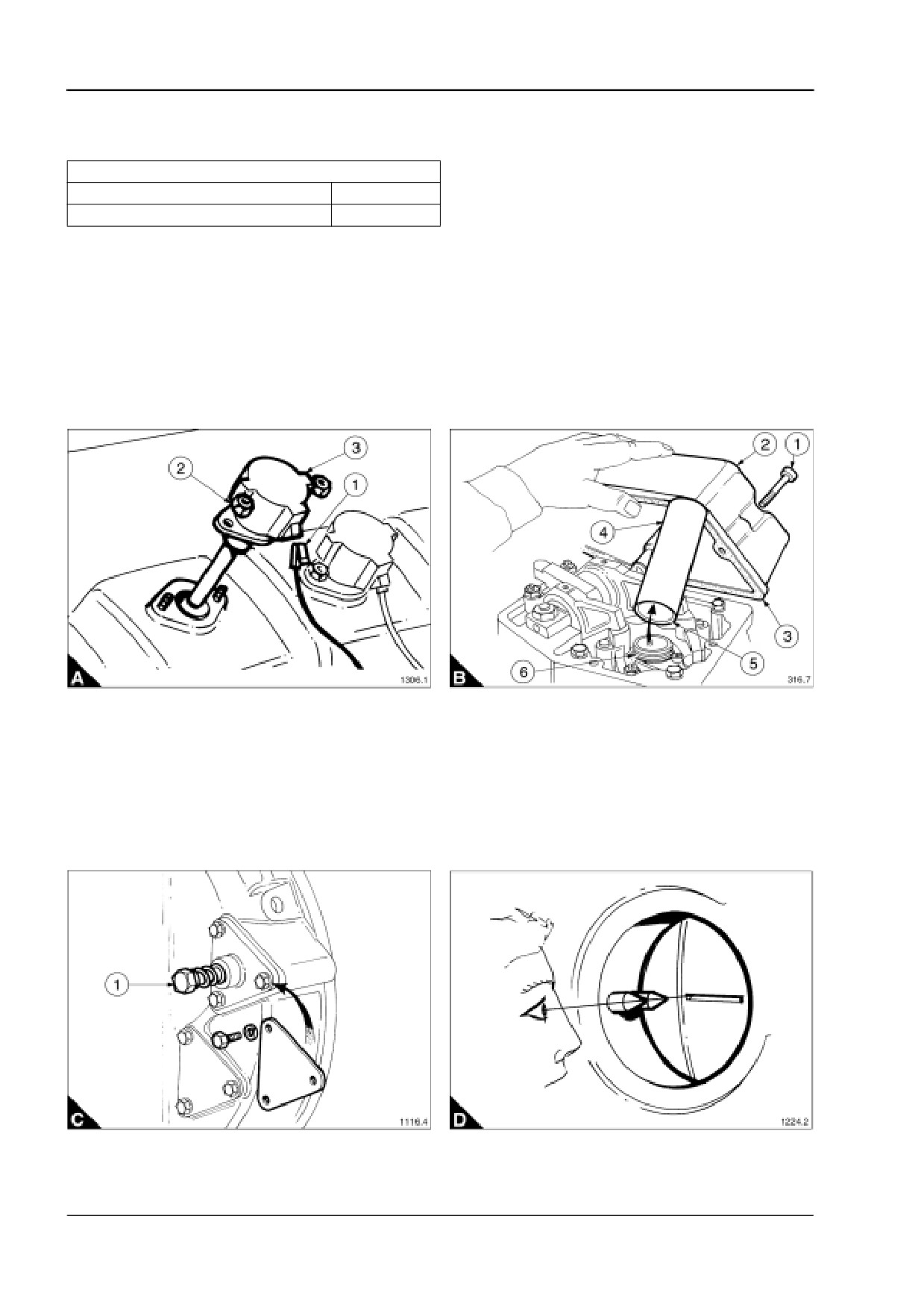 2
3
1
A
1306.1

2
1
4
3
5
6
B
316.7

1
C
1116.4

D
1224.2