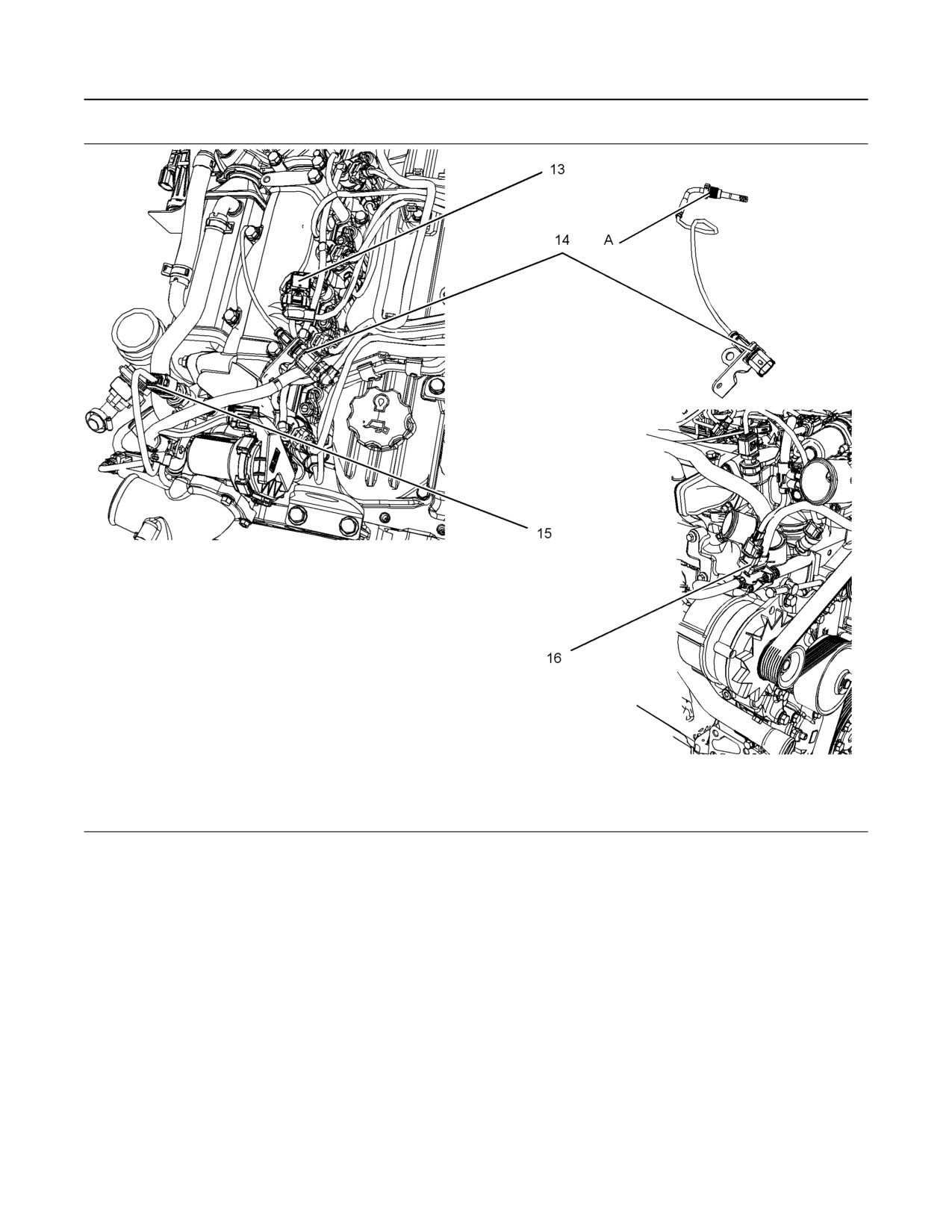 13

14

A

15

16